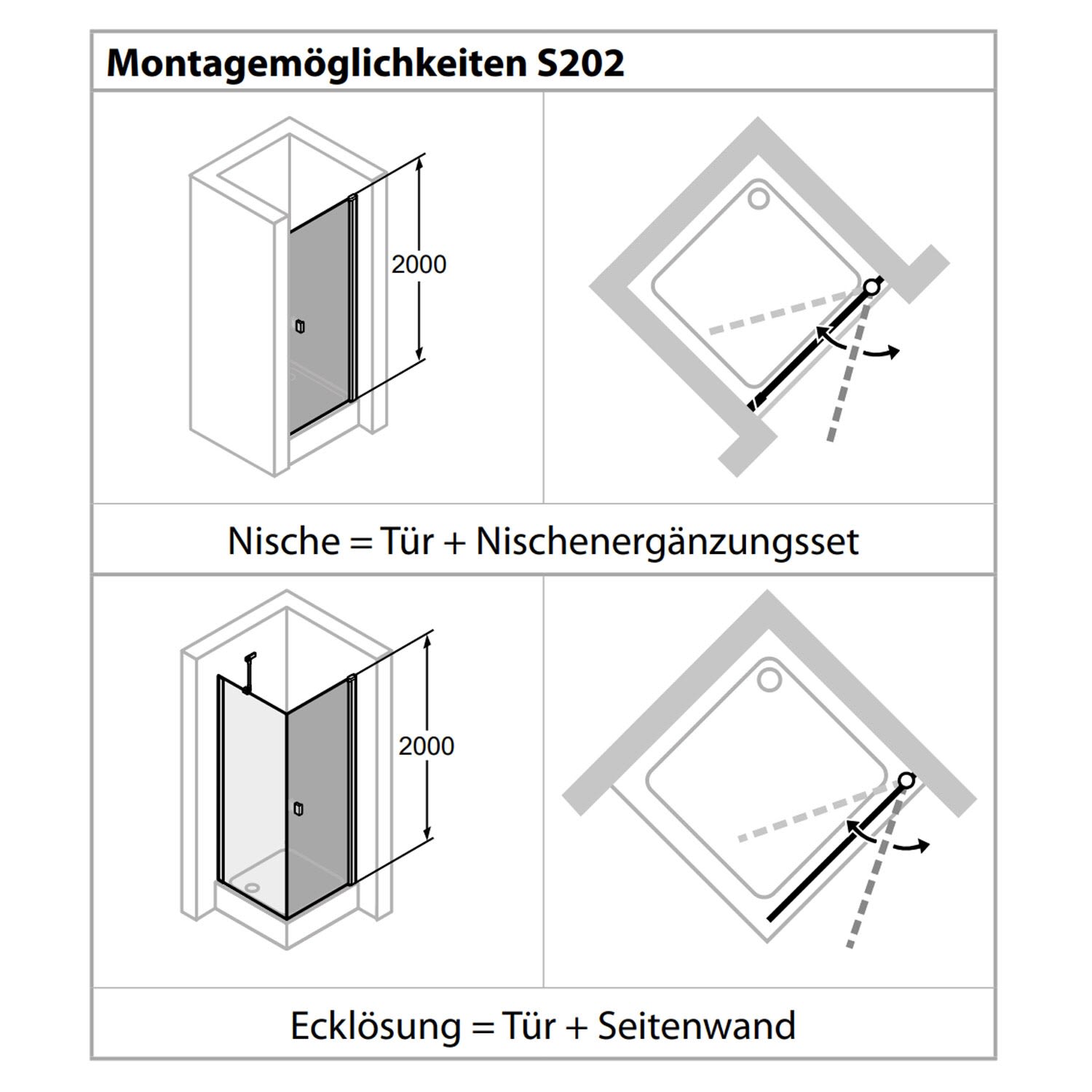 Montagemöglichkeiten S202

2000

Nische = Tür + Nischenergänzungsset

2000

Ecklösung = Tür + Seitenwand