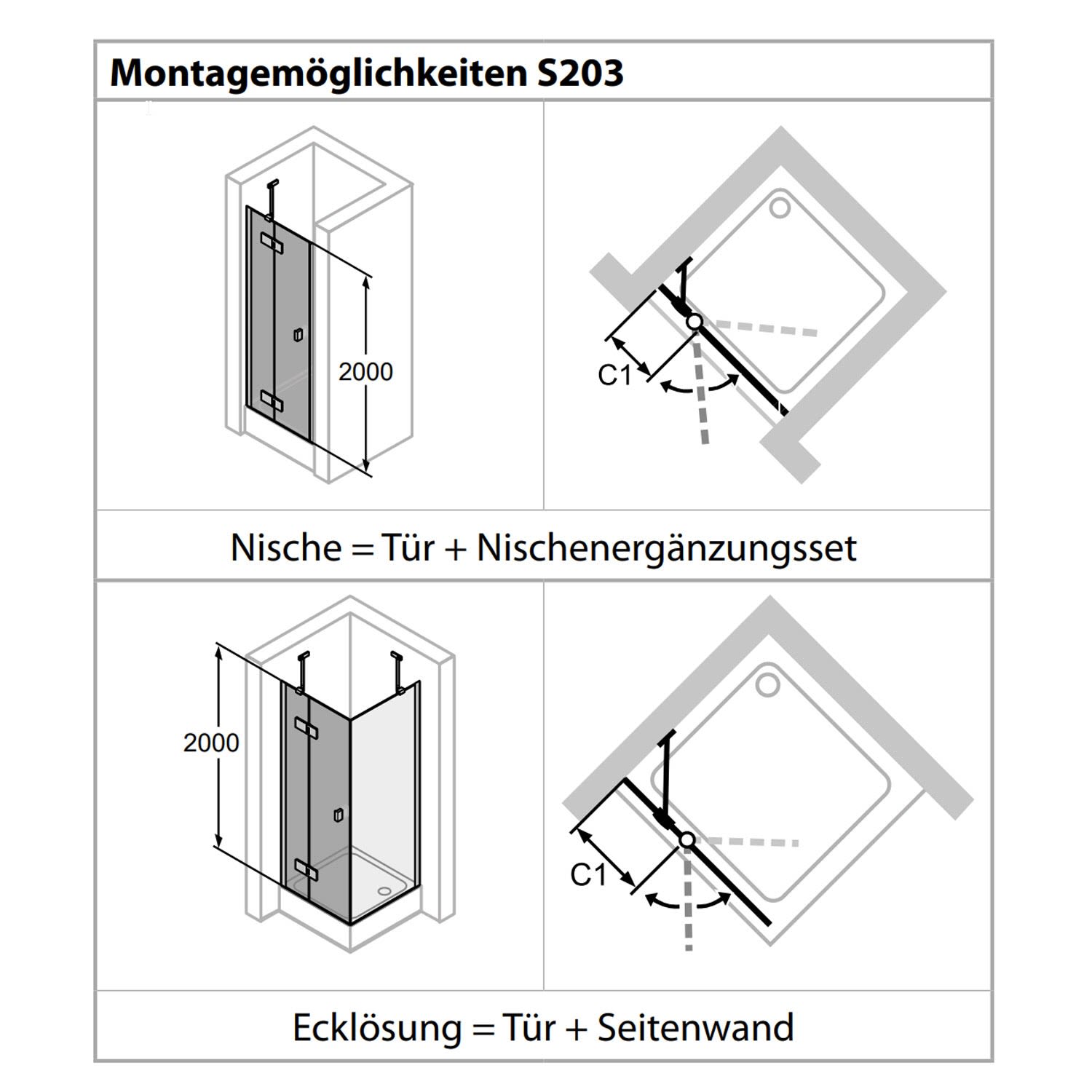 Montagemöglichkeiten S203

2000

C1

Nische = Tür + Nischenergänzungsset

2000

C1

Ecklösung = Tür + Seitenwand