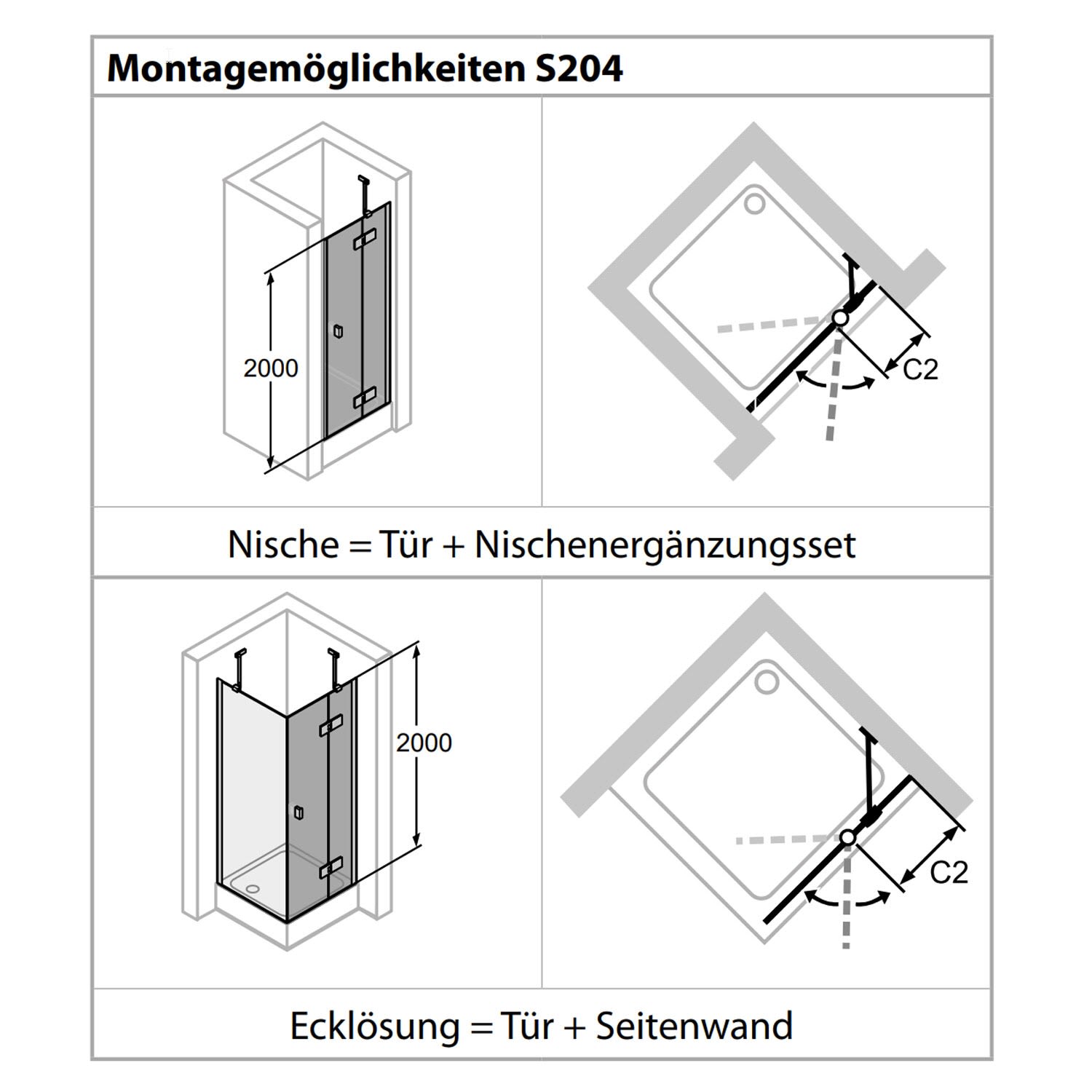 Montagemöglichkeiten S204

2000

C2

Nische = Tür + Nischenergänzungsset

2000

C2

Ecklösung = Tür + Seitenwand