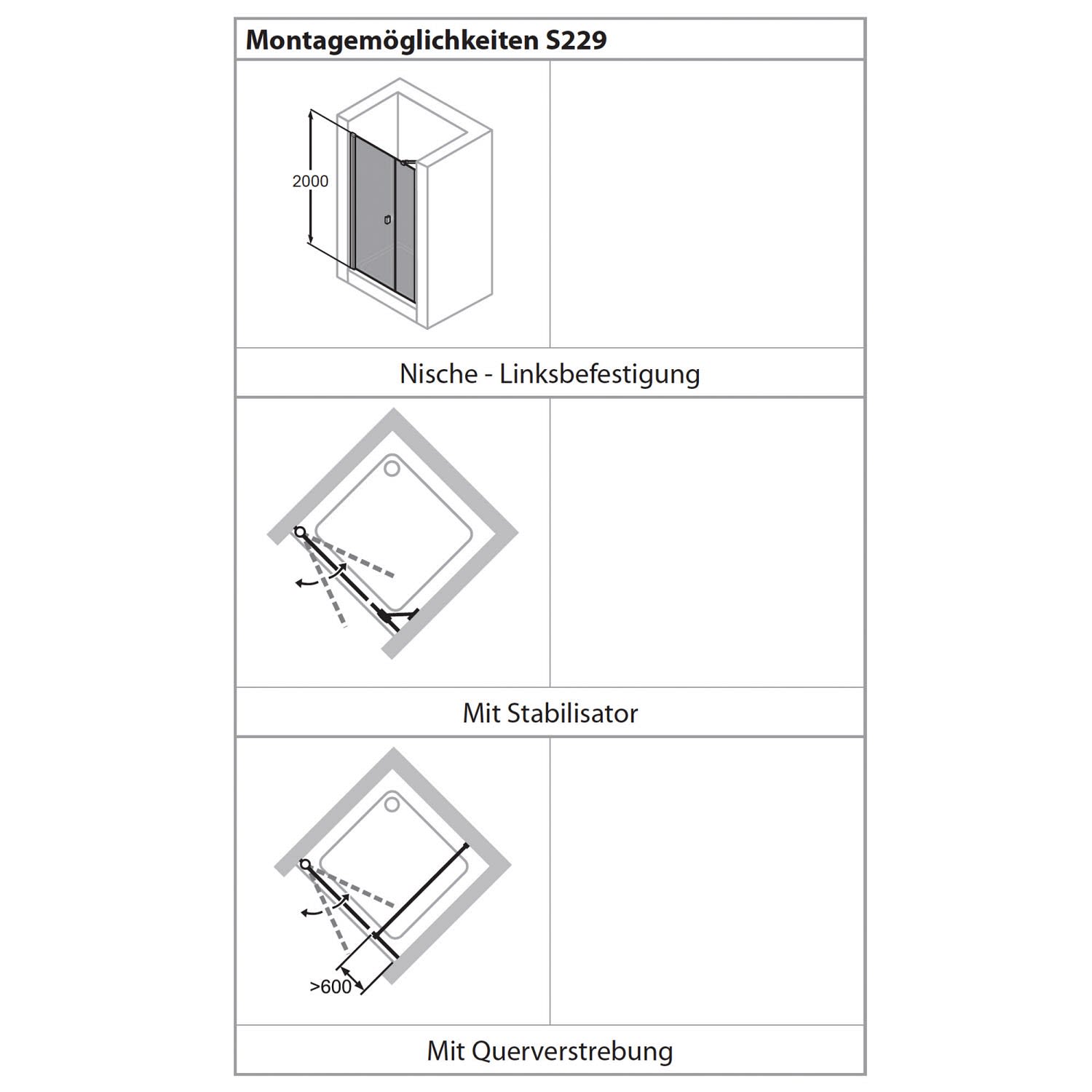 Montagemöglichkeiten S229

2000

Nische - Linksbefestigung

Mit Stabilisator

>600

Mit Querverstrebung