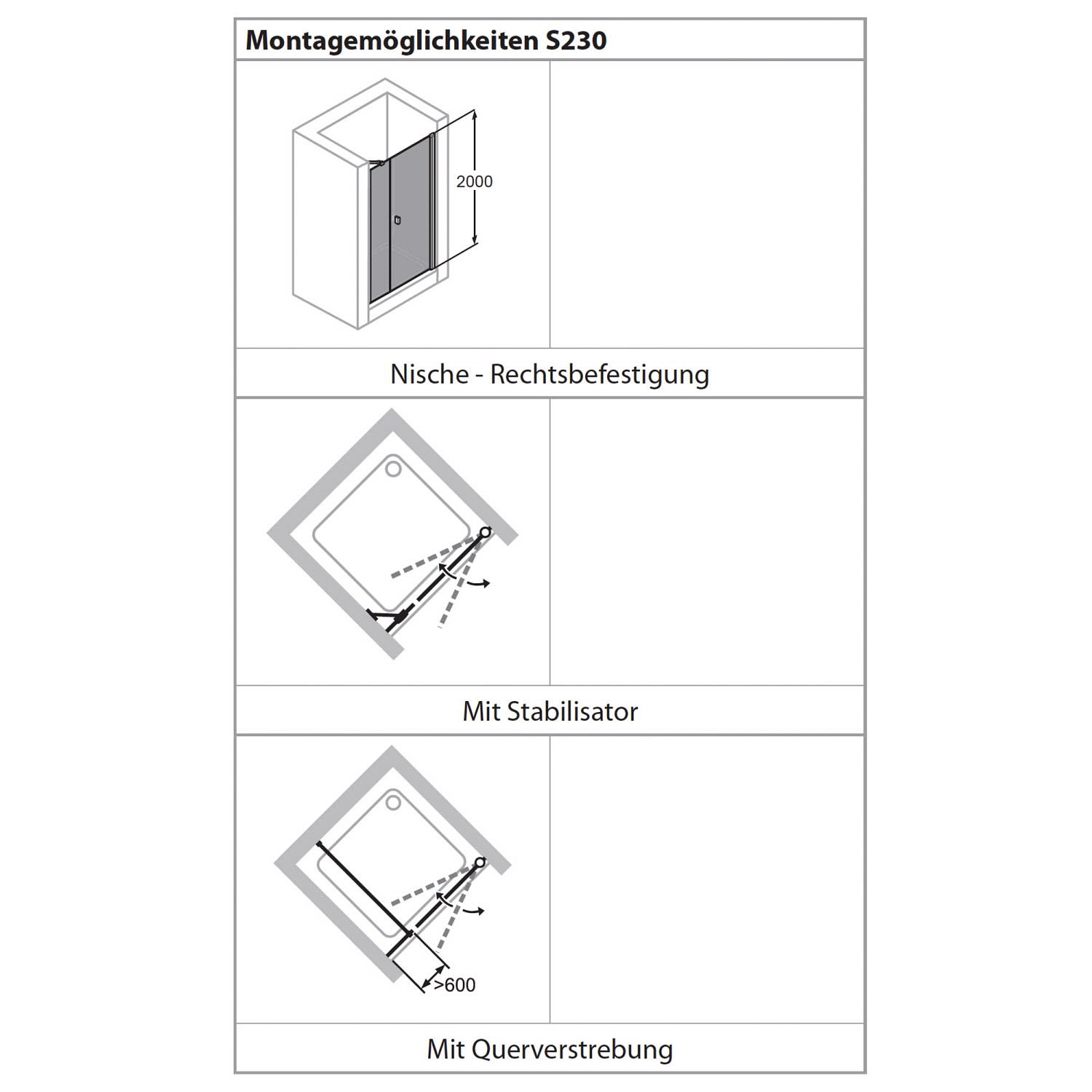 Montagemöglichkeiten S230

2000

Nische - Rechtsbefestigung

Mit Stabilisator

>600

Mit Querverstrebung