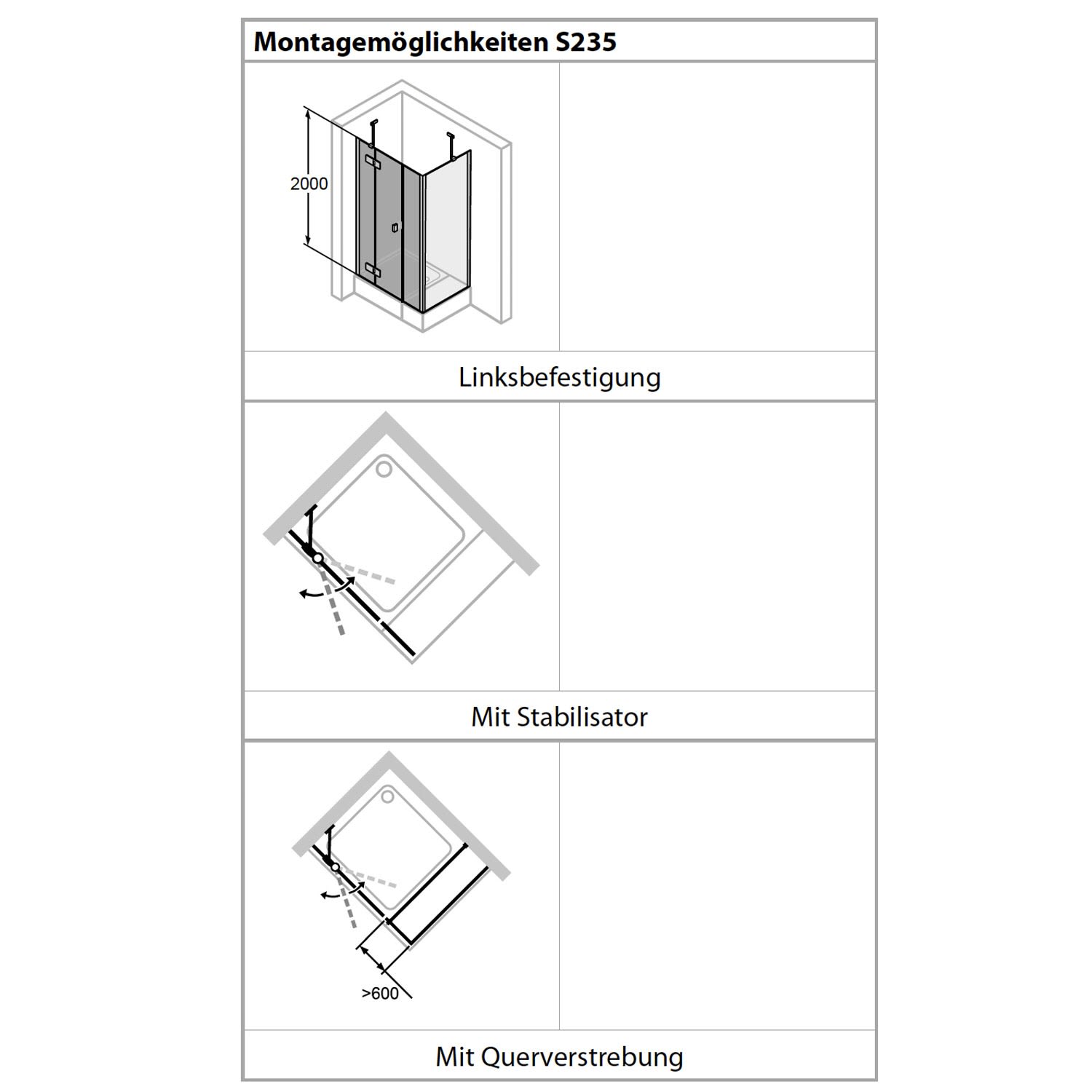 Montagemöglichkeiten S235

2000

Linksbefestigung

Mit Stabilisator

>600

Mit Querverstrebung