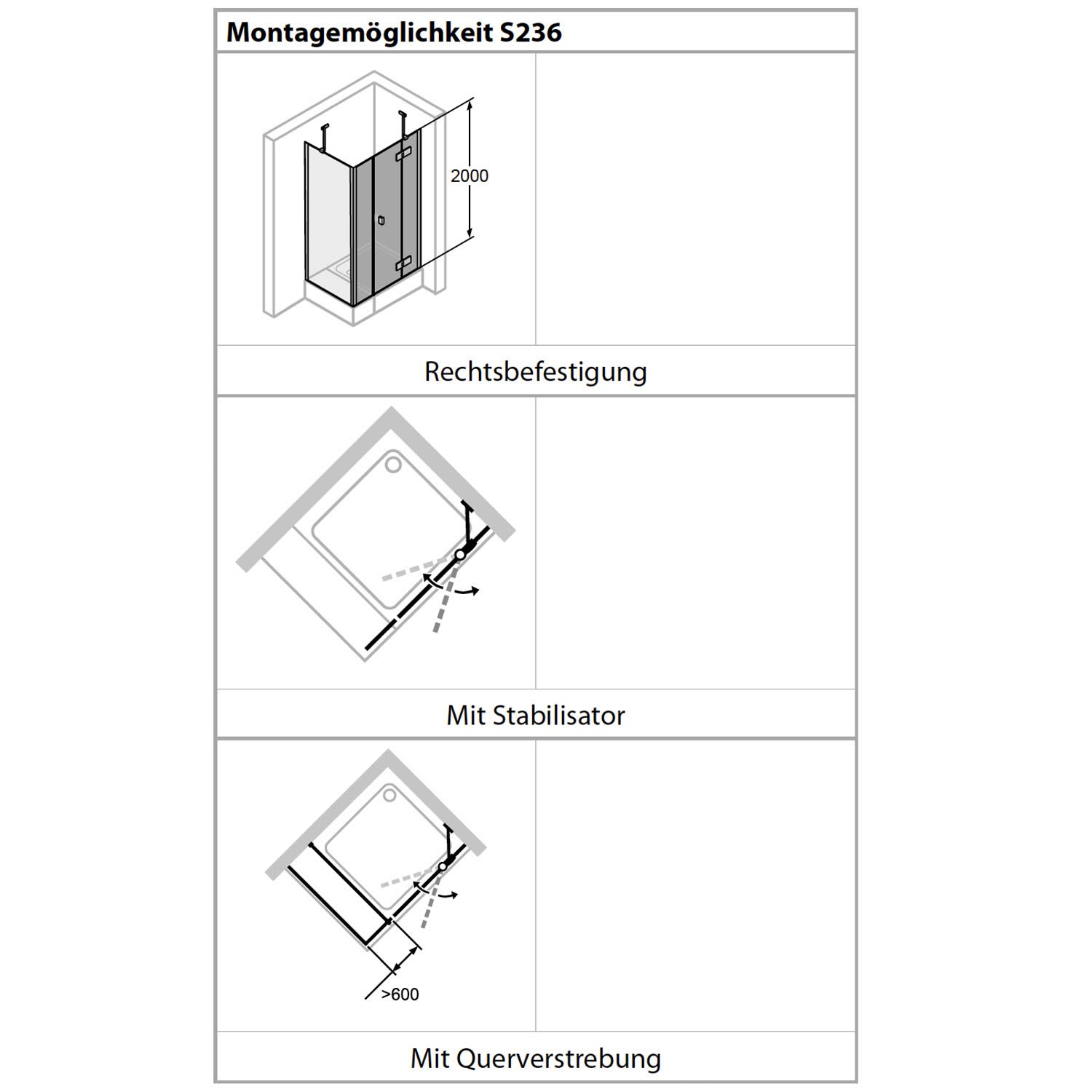 Montagemöglichkeit S236

2000

Rechtsbefestigung

Mit Stabilisator

>600

Mit Querverstrebung