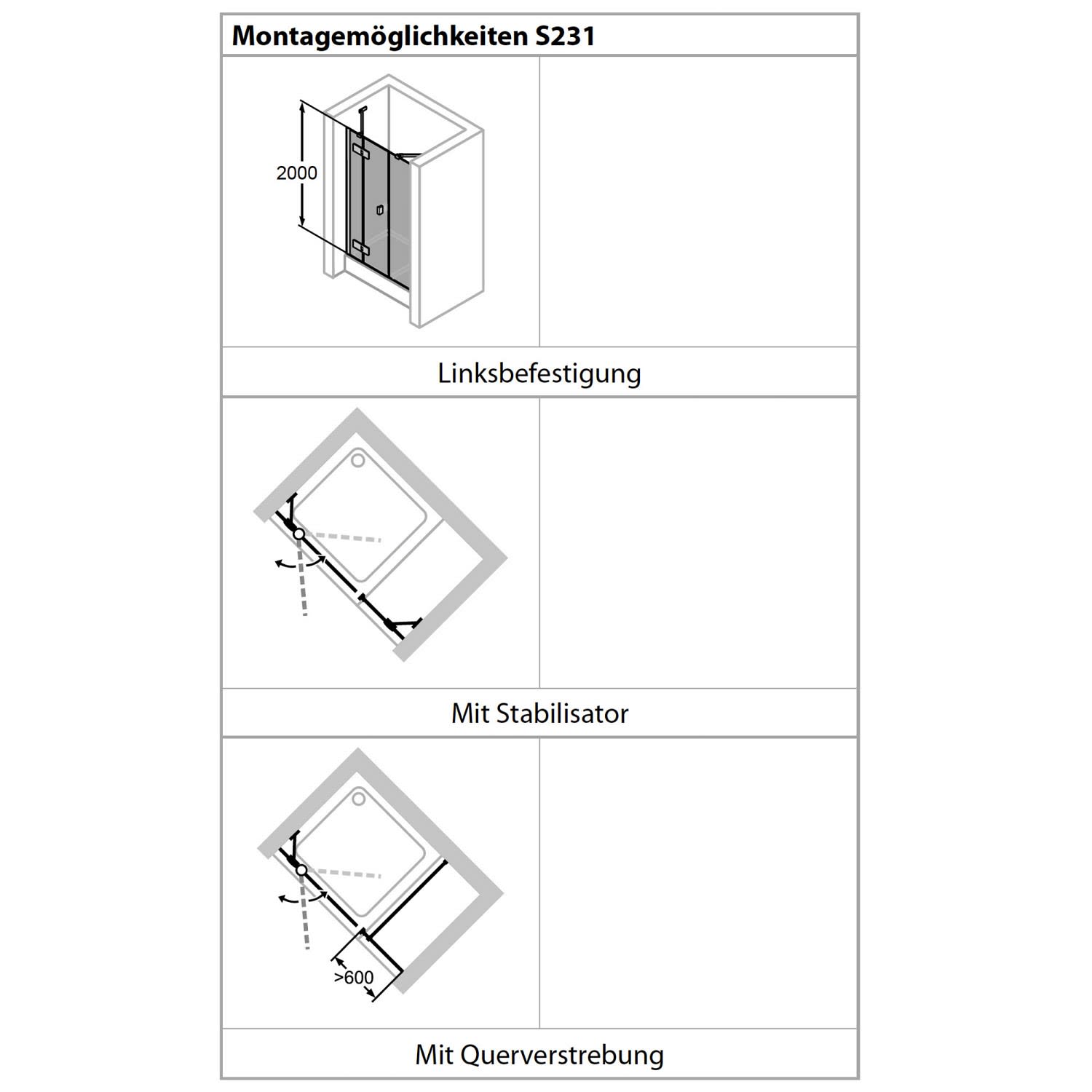 Montagemöglichkeiten S231

2000

Linksbefestigung

Mit Stabilisator

>600

Mit Querverstrebung