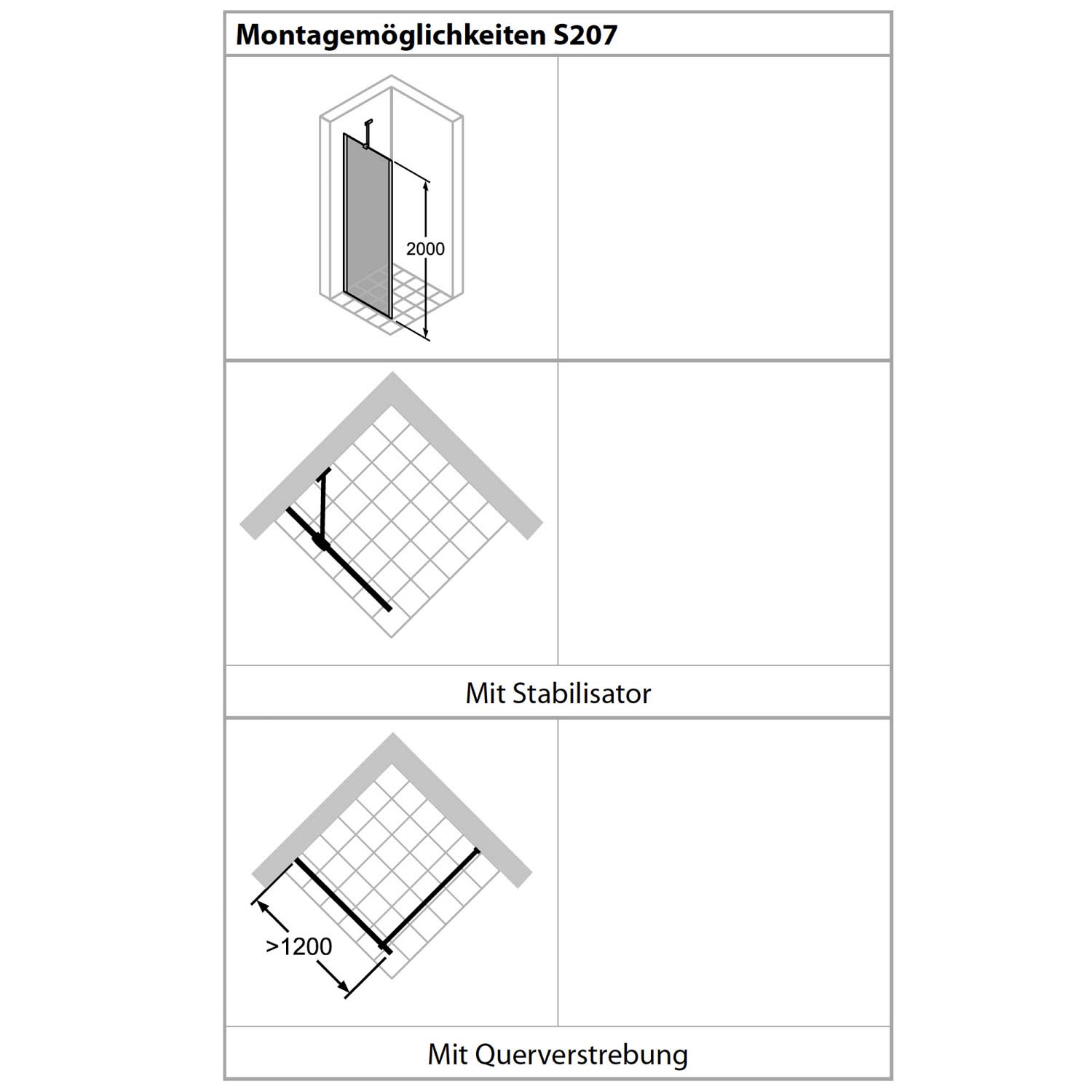 Montagemöglichkeiten S207

2000

Mit Stabilisator

>1200

Mit Querverstrebung