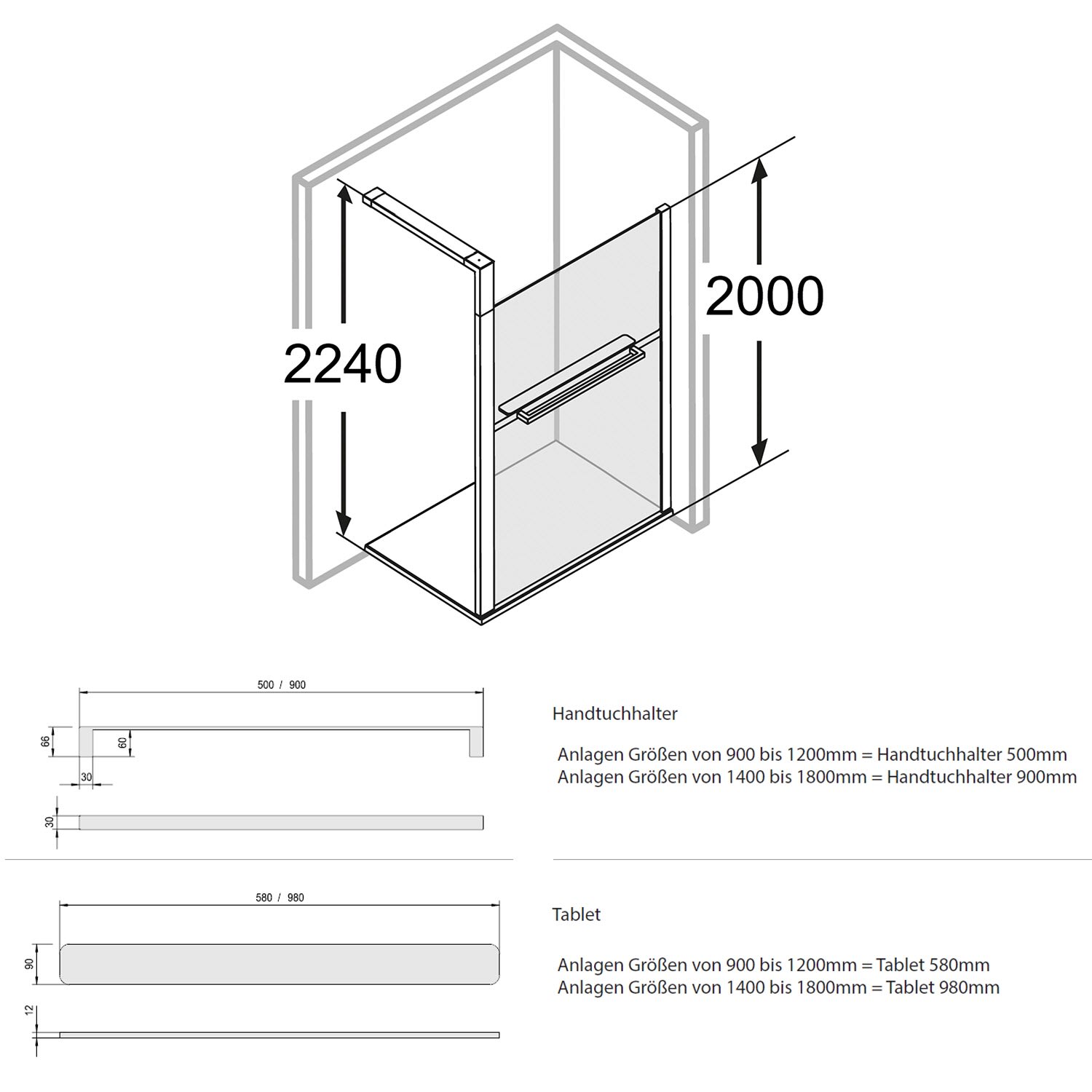 2240

2000

500 / 900

66

60

30

30

Handtuchhalter

Anlagen Größen von 900 bis 1200mm = Handtuchhalter 500mm
Anlagen Größen von 1400 bis 1800mm = Handtuchhalter 900mm

580 / 980

90

12

Tablet

Anlagen Größen von 900 bis 1200mm = Tablet 580mm
Anlagen Größen von 1400 bis 1800mm = Tablet 980mm