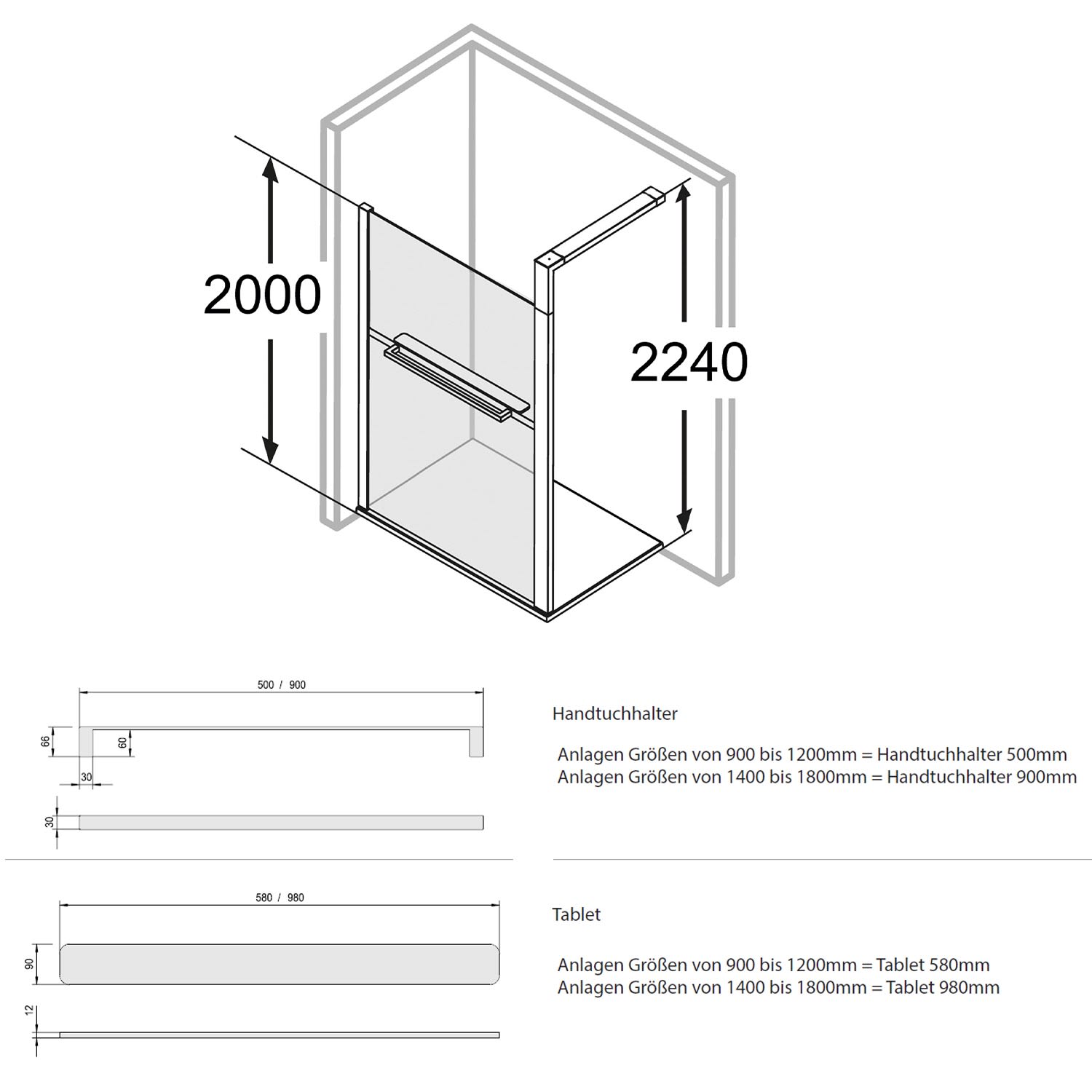 2000

2240

500 / 900

66

60

30

30

Handtuchhalter

Anlagen Größen von 900 bis 1200mm = Handtuchhalter 500mm
Anlagen Größen von 1400 bis 1800mm = Handtuchhalter 900mm

580 / 980

90

12

Tablet

Anlagen Größen von 900 bis 1200mm = Tablet 580mm
Anlagen Größen von 1400 bis 1800mm = Tablet 980mm