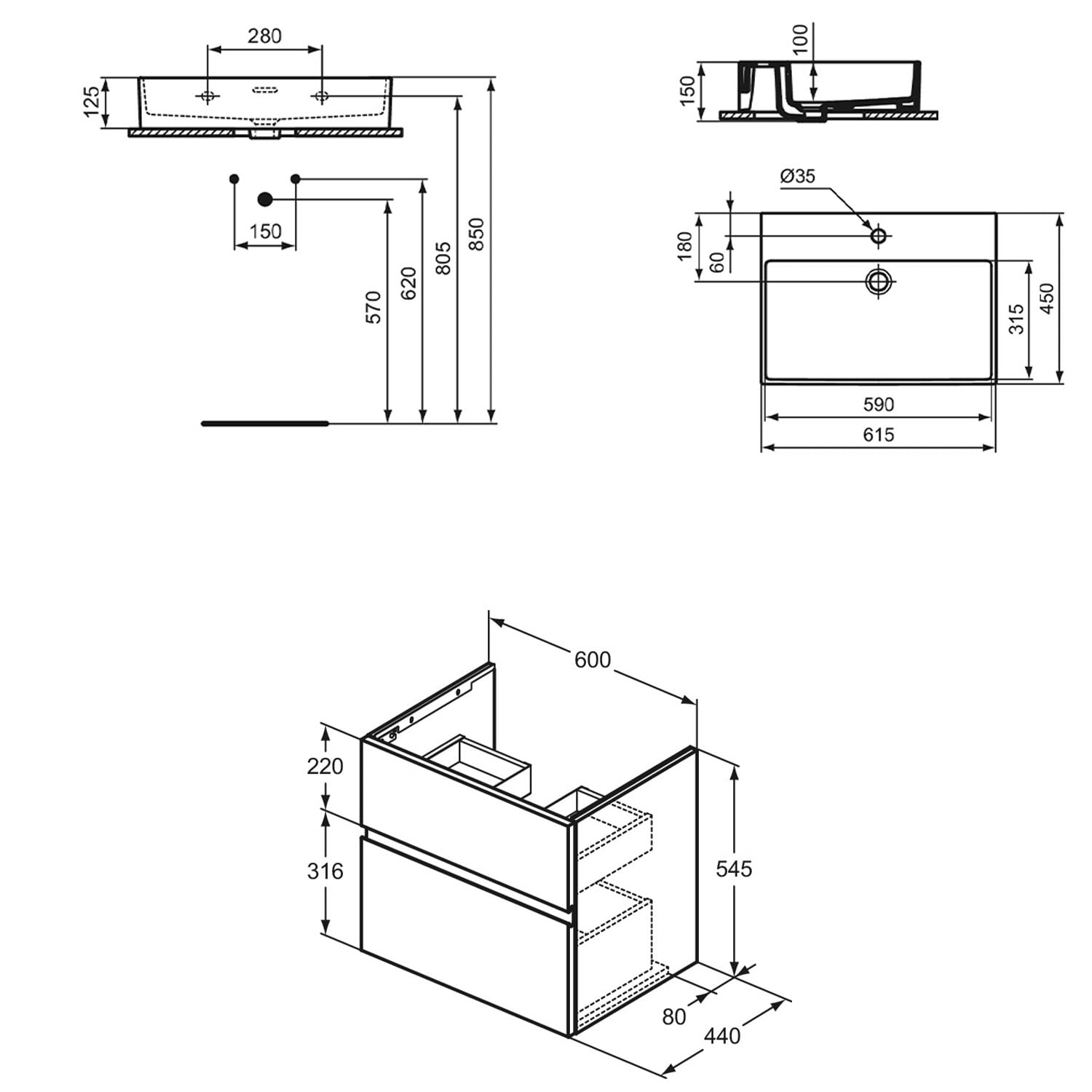 280

125

150

570

620

805

850

100

150

Ø35

180

60

315

450

590

615

600

220

316

545

80

440