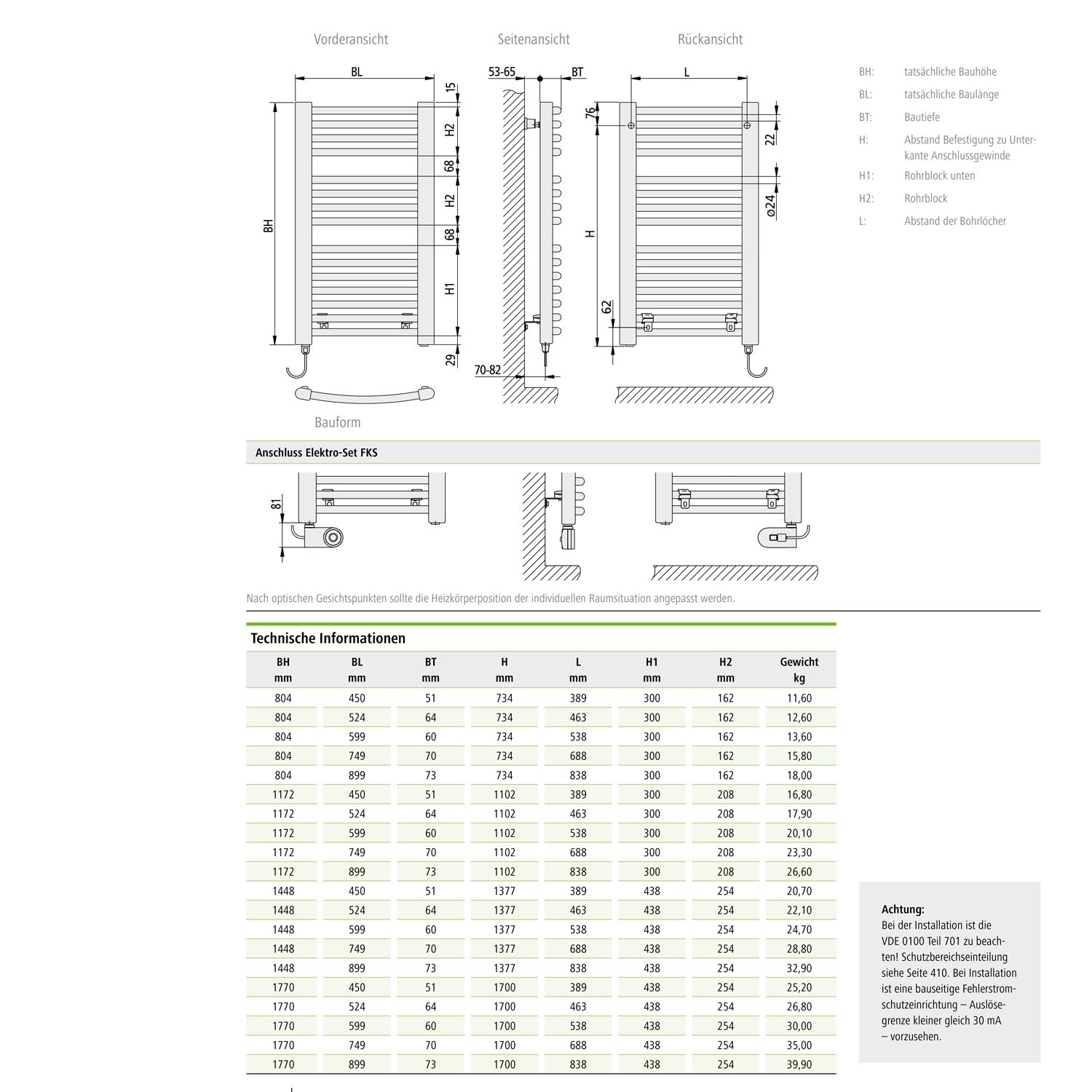 Vorderansicht

Seitenansicht

Rückansicht

BL

BH

15

H2

68

H2

68

H1

29

53-65

BT

70-82

L

76

22

ø24

H

62

Bauform

BH: tatsächliche Bauhöhe

BL: tatsächliche Baulänge

BT: Bautiefe

H: Abstand Befestigung zu Unterkante Anschlussgewinde

H1: Rohrblock unten

H2: Rohrblock

L: Abstand der Bohrlöcher

Anschluss Elektro-Set FKS

81

Nach optischen Gesichtspunkten sollte die Heizkörperposition der individuellen Raumsituation angepasst werden.

Technische Informationen

| BH mm | BL mm | BT mm | H mm | L mm | H1 mm | H2 mm | Gewicht kg |
|---|---|---|---|---|---|---|---|
| 804 | 450 | 51 | 734 | 389 | 300 | 162 | 11,60 |
| 804 | 524 | 64 | 734 | 463 | 300 | 162 | 12,60 |
| 804 | 599 | 60 | 734 | 538 | 300 | 162 | 13,60 |
| 804 | 749 | 70 | 734 | 688 | 300 | 162 | 15,80 |
| 804 | 899 | 73 | 734 | 838 | 300 | 162 | 18,00 |
| 1172 | 450 | 51 | 1102 | 389 | 300 | 208 | 16,80 |
| 1172 | 524 | 64 | 1102 | 463 | 300 | 208 | 17,90 |
| 1172 | 599 | 60 | 1102 | 538 | 300 | 208 | 20,10 |
| 1172 | 749 | 70 | 1102 | 688 | 300 | 208 | 23,30 |
| 1172 | 899 | 73 | 1102 | 838 | 300 | 208 | 26,60 |
| 1448 | 450 | 51 | 1377 | 389 | 438 | 254 | 20,70 |
| 1448 | 524 | 64 | 1377 | 463 | 438 | 254 | 22,10 |
| 1448 | 599 | 60 | 1377 | 538 | 438 | 254 | 24,70 |
| 1448 | 749 | 70 | 1377 | 688 | 438 | 254 | 28,80 |
| 1448 | 899 | 73 | 1377 | 838 | 438 | 254 | 32,90 |
| 1770 | 450 | 51 | 1700 | 389 | 438 | 254 | 25,20 |
| 1770 | 524 | 64 | 1700 | 463 | 438 | 254 | 26,80 |
| 1770 | 599 | 60 | 1700 | 538 | 438 | 254 | 30,00 |
| 1770 | 749 | 70 | 1700 | 688 | 438 | 254 | 35,00 |
| 1770 | 899 | 73 | 1700 | 838 | 438 | 254 | 39,90 |

Achtung:
Bei der Installation ist die VDE 0100 Teil 701 zu beachten! Schutzbereichseinteilung siehe Seite 410. Bei Installation ist eine bauseitige Fehlerstromschutzeinrichtung – Auslösegrenze kleiner gleich 30 mA – vorzusehen.