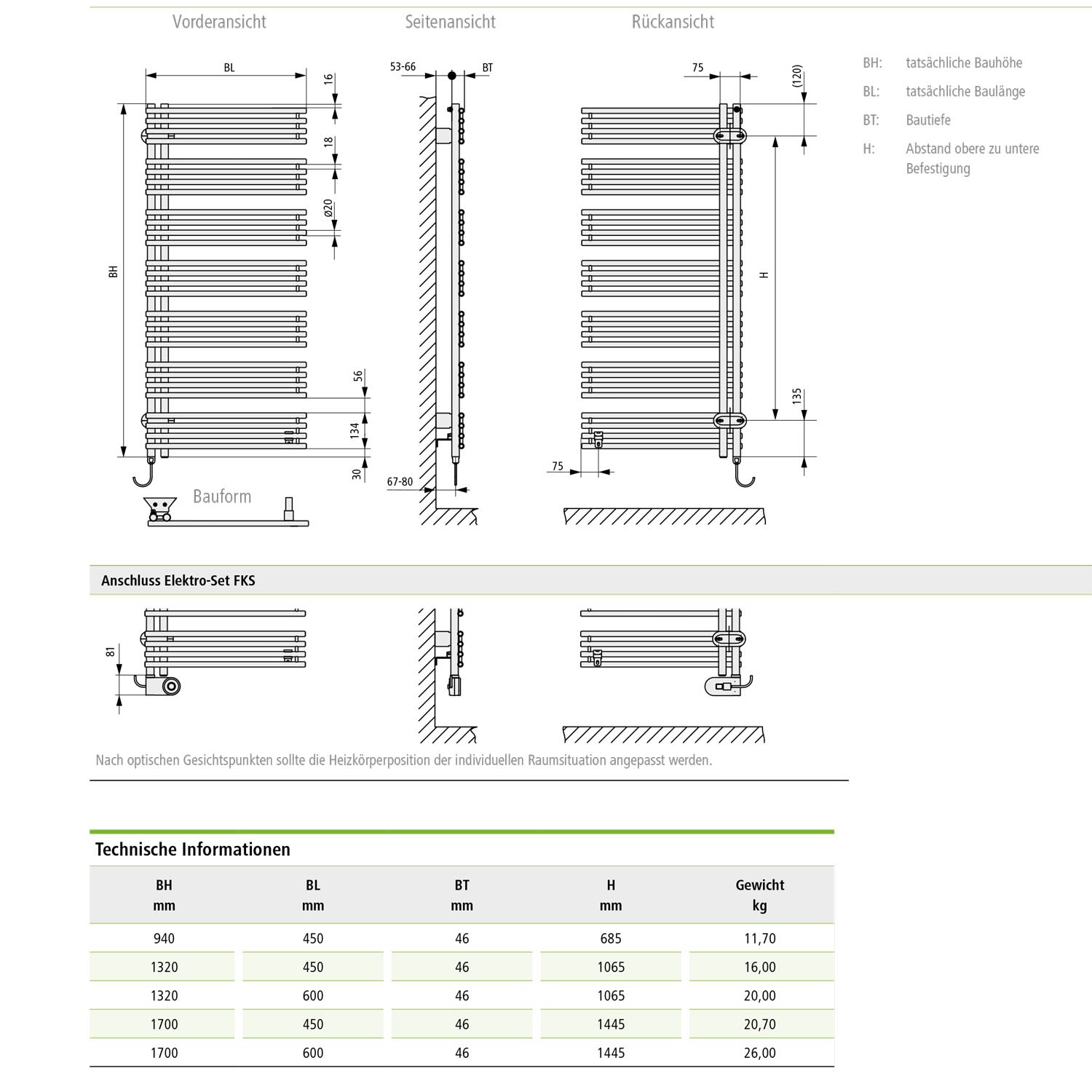 Vorderansicht

BL

16

18

Ø20

BH

56

134

30

Bauform

Seitenansicht

53-66

BT

67-80

Rückansicht

75

(120)

H

135

75

BH: tatsächliche Bauhöhe

BL: tatsächliche Baulänge

BT: Bautiefe

H: Abstand obere zu untere Befestigung

Anschluss Elektro-Set FKS

81

Nach optischen Gesichtspunkten sollte die Heizkörperposition der individuellen Raumsituation angepasst werden.

Technische Informationen

| BH mm | BL mm | BT mm | H mm | Gewicht kg |
|---|---|---|---|---|
| 940 | 450 | 46 | 685 | 11,70 |
| 1320 | 450 | 46 | 1065 | 16,00 |
| 1320 | 600 | 46 | 1065 | 20,00 |
| 1700 | 450 | 46 | 1445 | 20,70 |
| 1700 | 600 | 46 | 1445 | 26,00 |