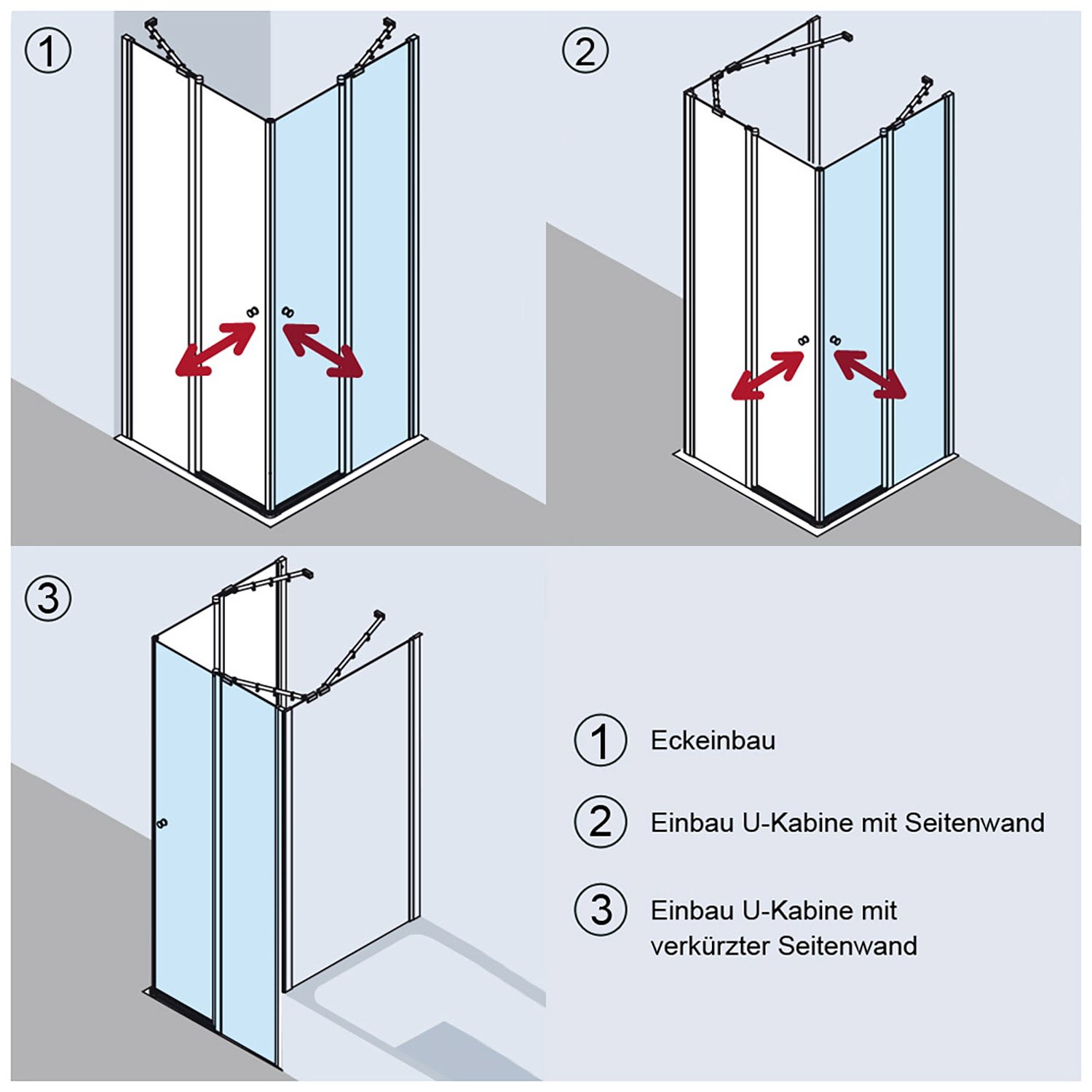 ①

②

③

① Eckeinbau

② Einbau U-Kabine mit Seitenwand

③ Einbau U-Kabine mit verkürzter Seitenwand