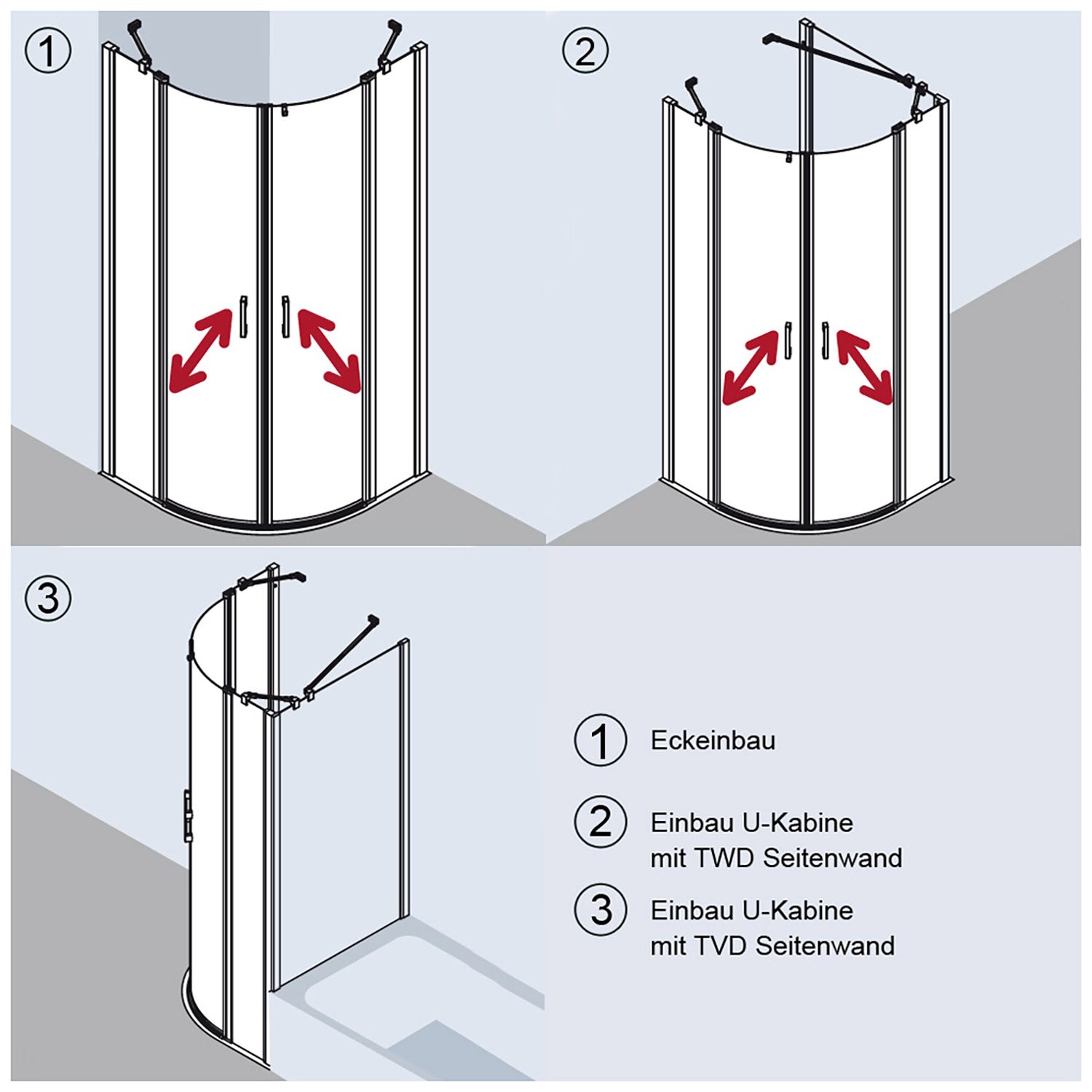 1

2

3

1 Eckeinbau

2 Einbau U-Kabine mit TWD Seitenwand

3 Einbau U-Kabine mit TVD Seitenwand