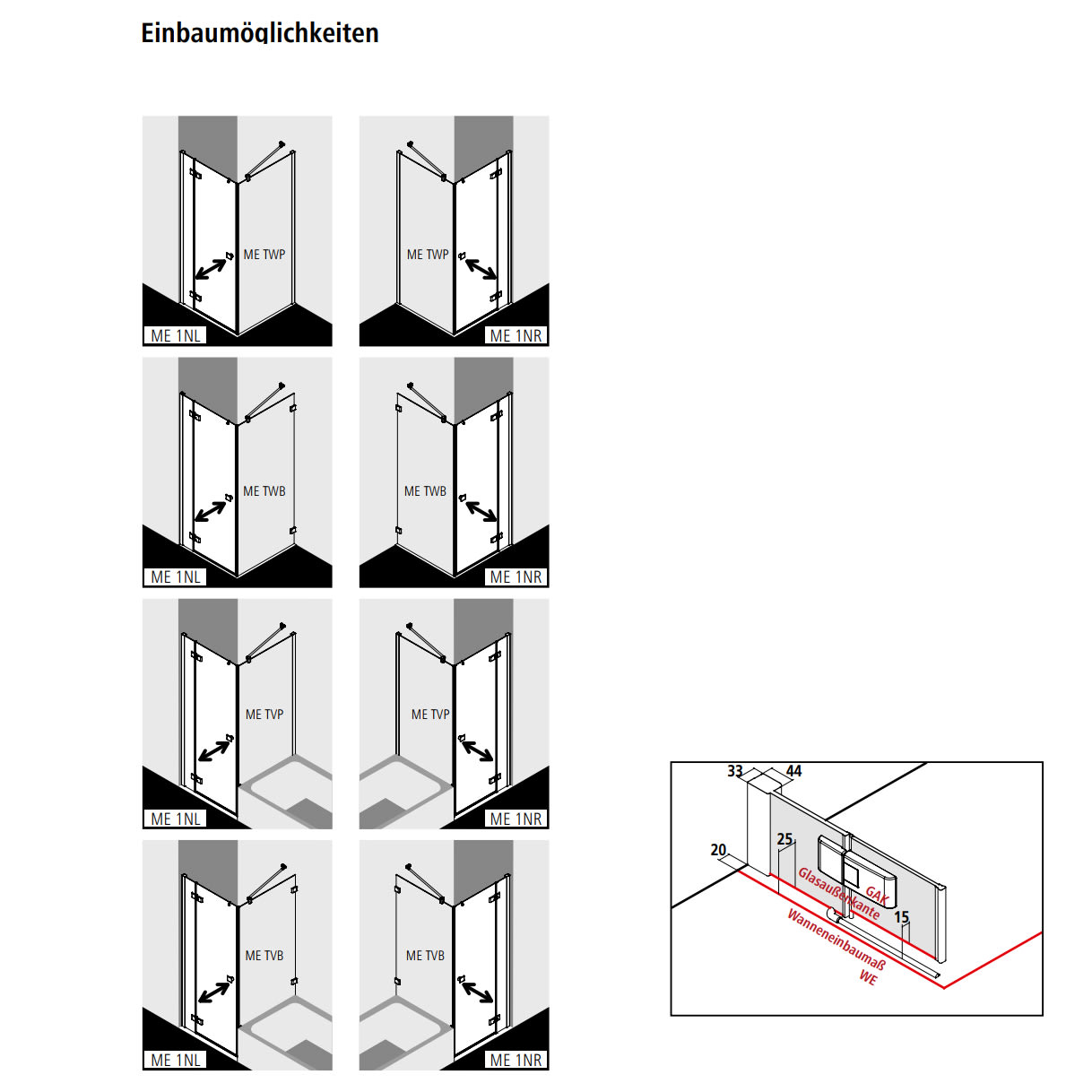 Einbaumöglichkeiten

ME TWP
ME 1NL

ME TWP
ME 1NR

ME TWB
ME 1NL

ME TWB
ME 1NR

ME TVP
ME 1NL

ME TVP
ME 1NR

ME TVB
ME 1NL

ME TVB
ME 1NR

33
44
20
25
Glasaußenkante
GAK
15
Wanneneinbaumaß
WE