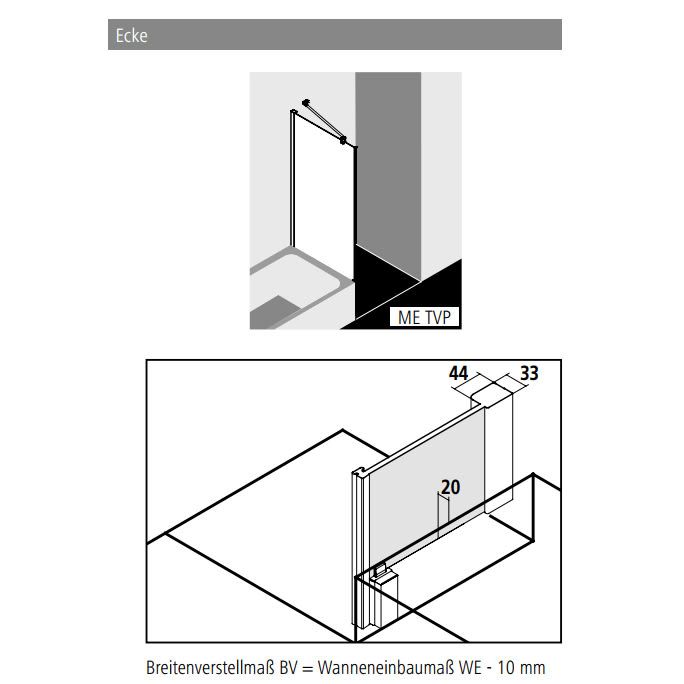 Ecke

ME TVP

44

33

20

Breitenverstellmaß BV = Wanneneinbaumaß WE - 10 mm