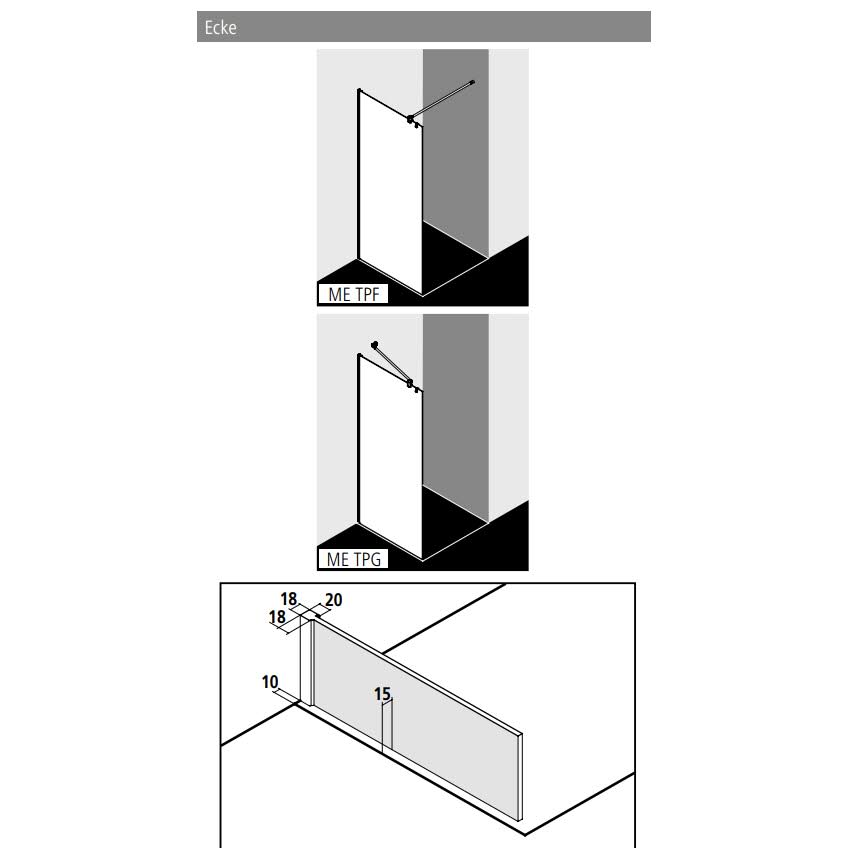 Ecke

ME TPF

ME TPG

18
20
18
10
15