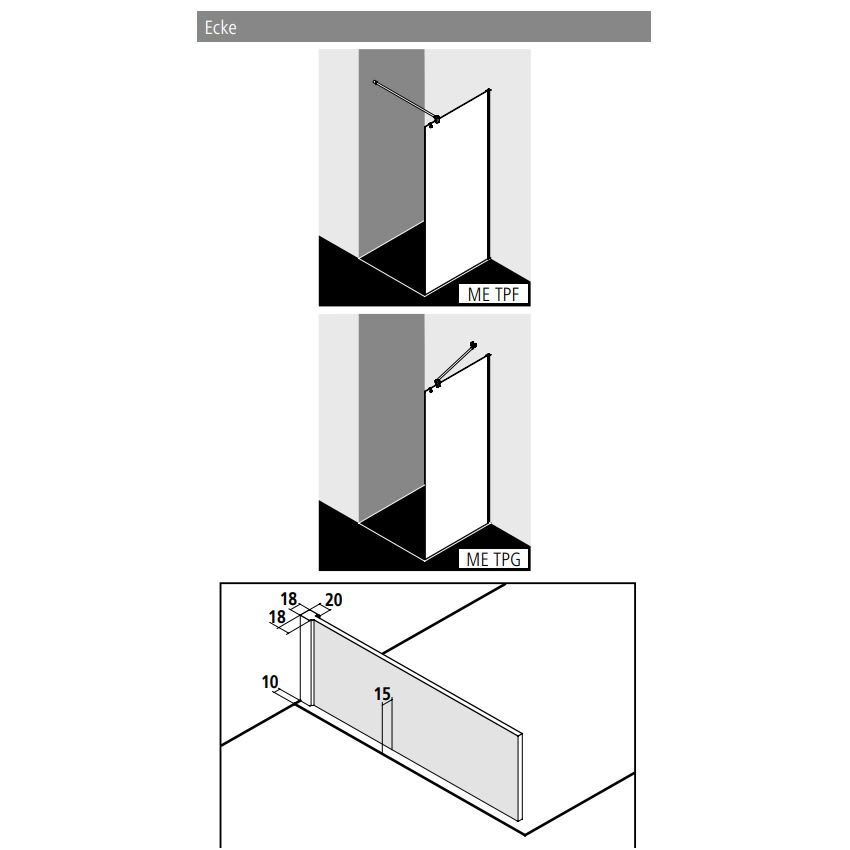 Ecke

ME TPF

ME TPG

18
20
18
10
15