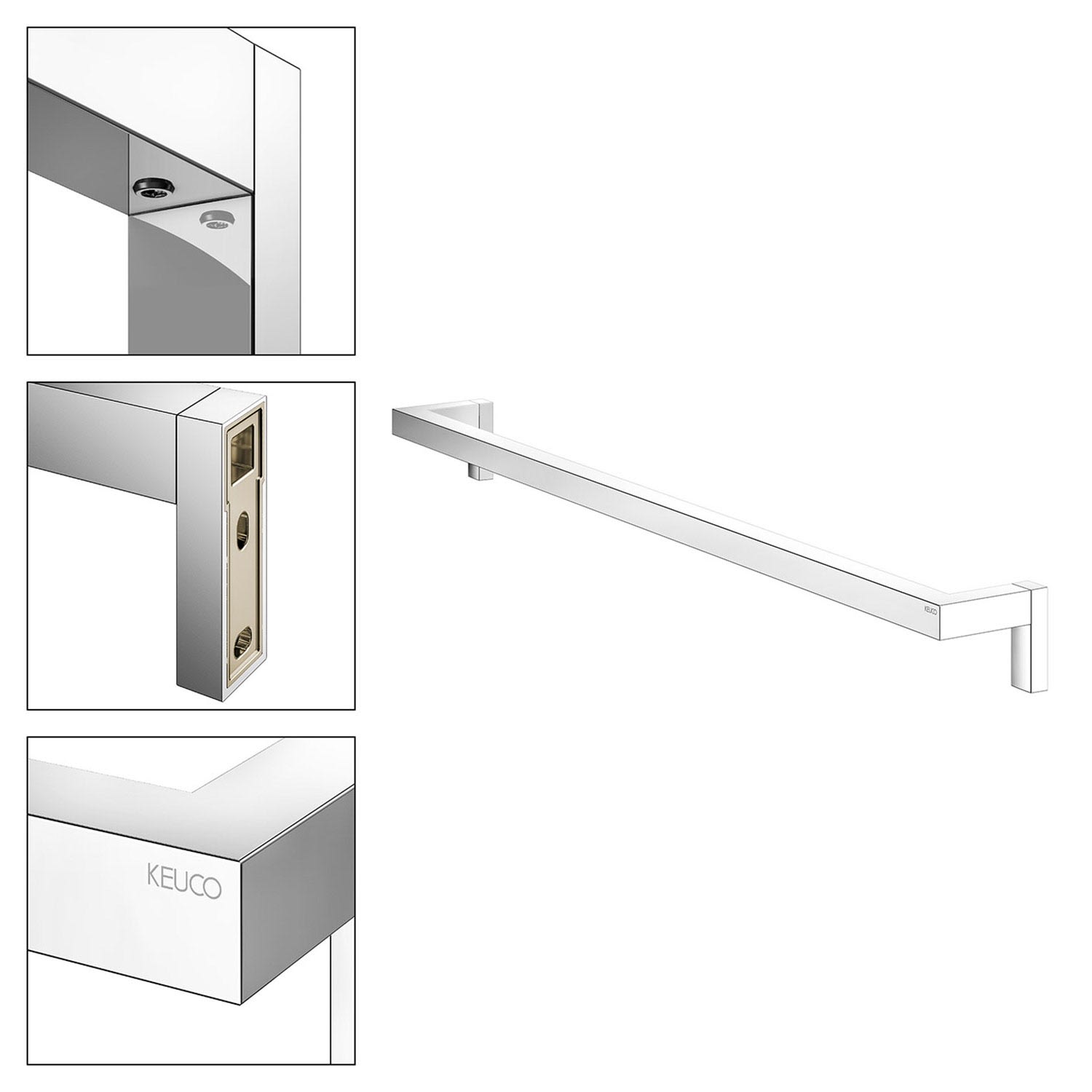 KEUCO

KEUCO