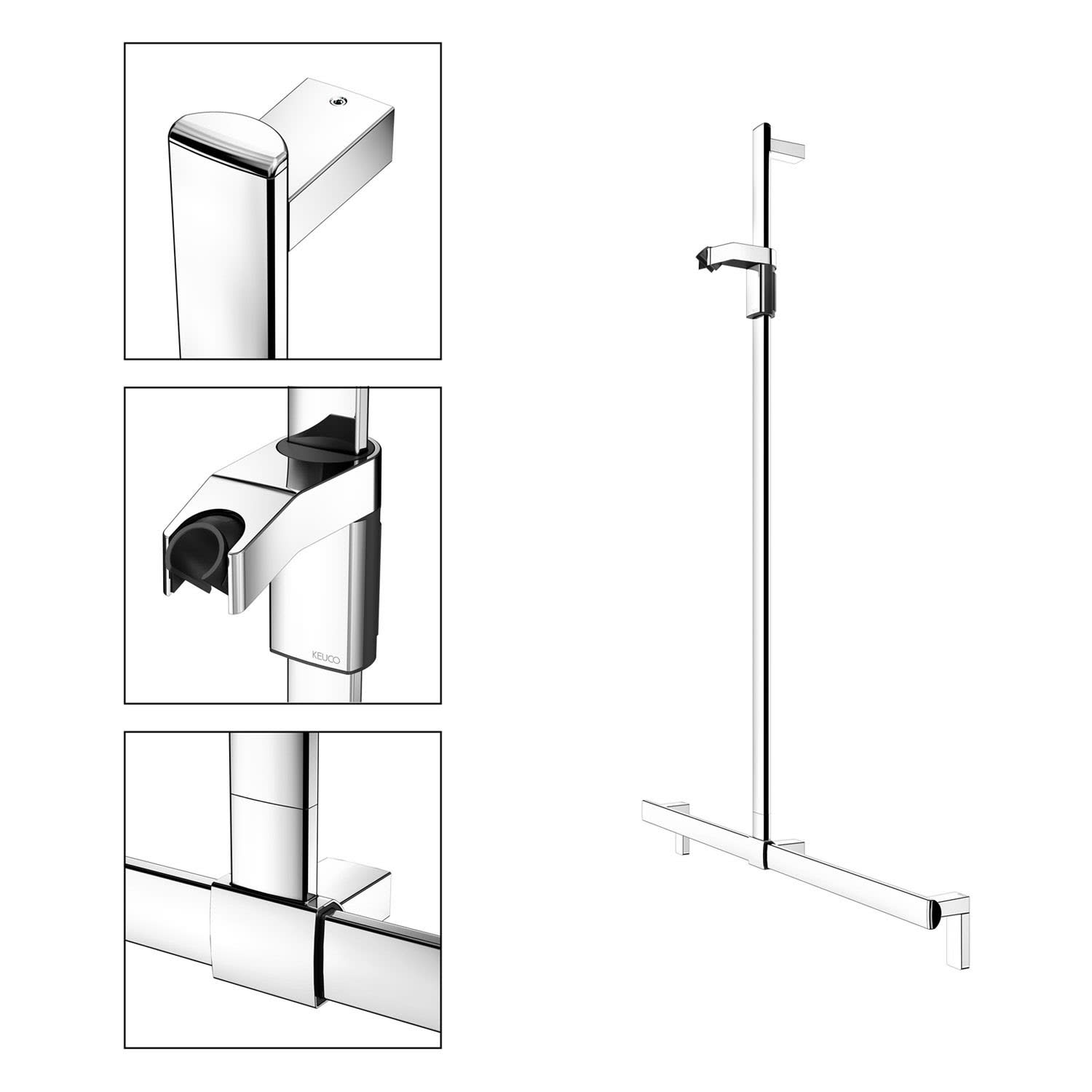 KEUCO