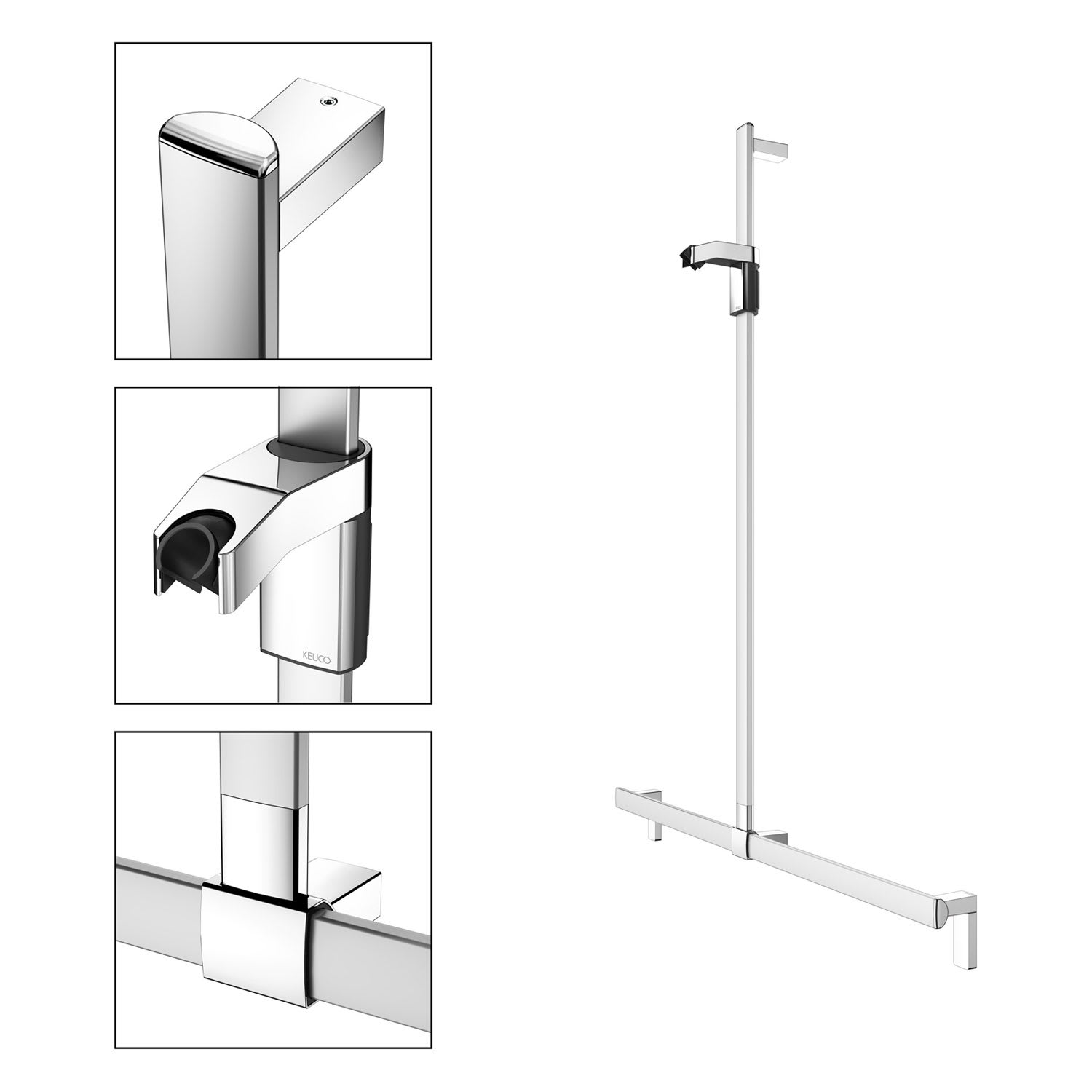 KEUCO