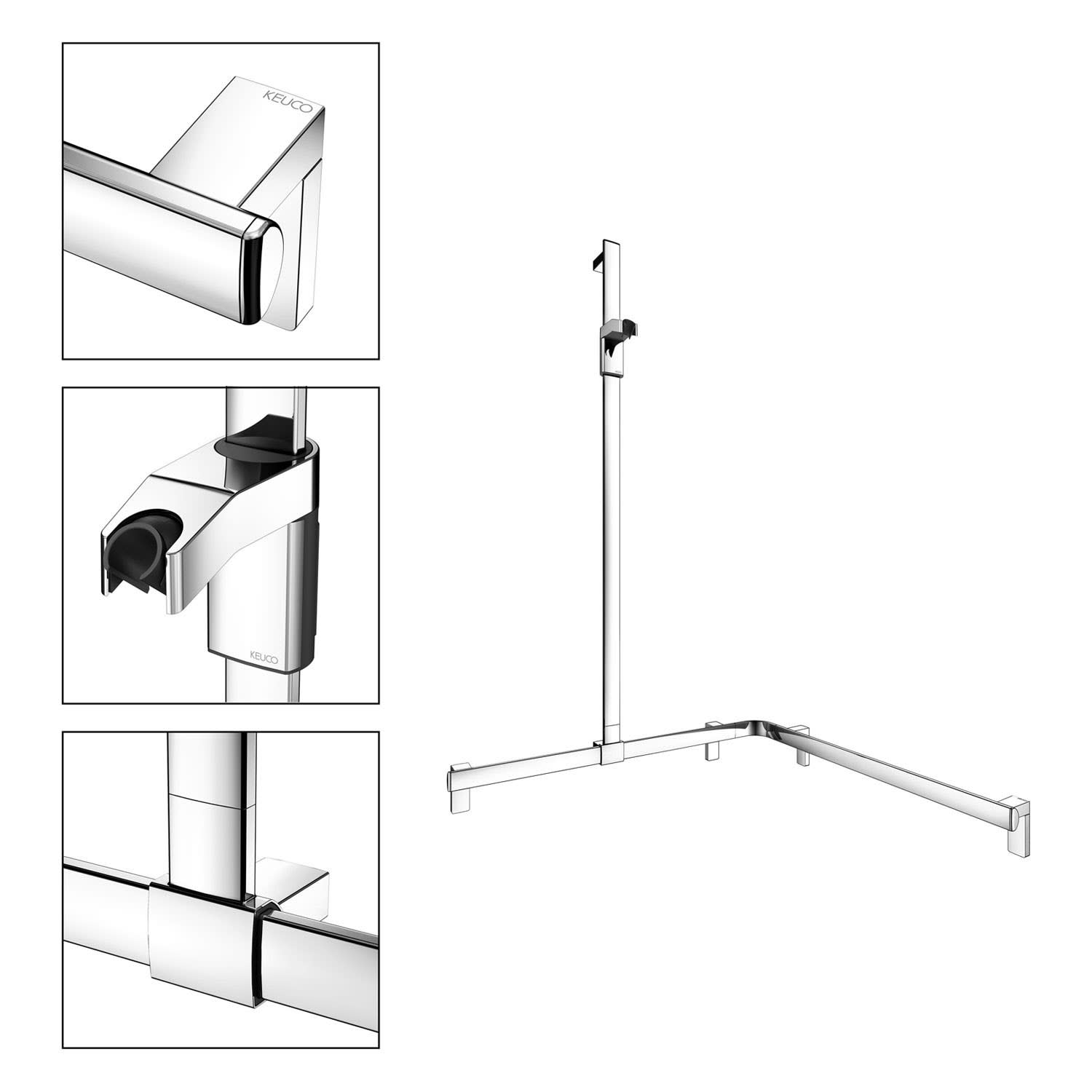 KEUCO

KEUCO