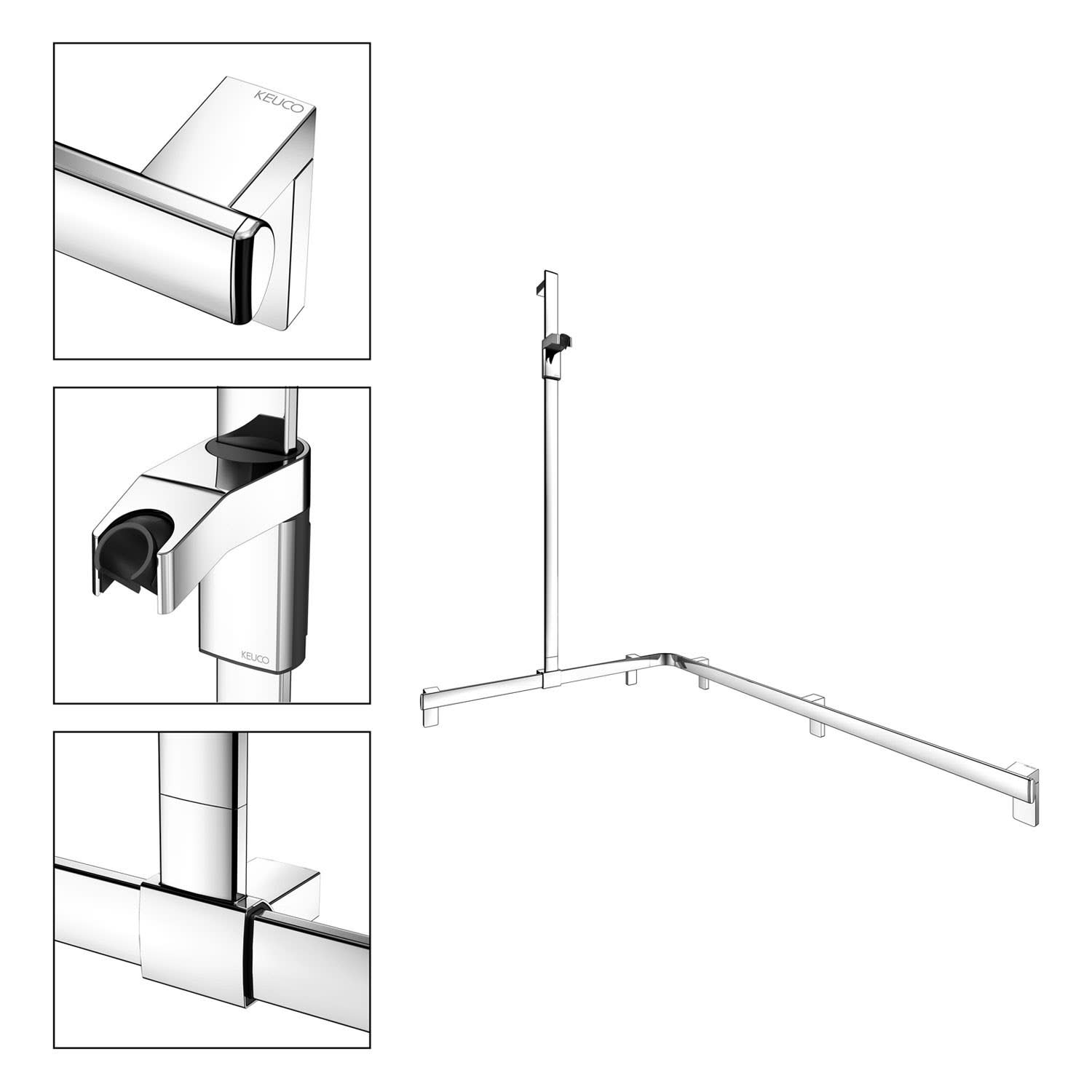 KEUCO

KEUCO