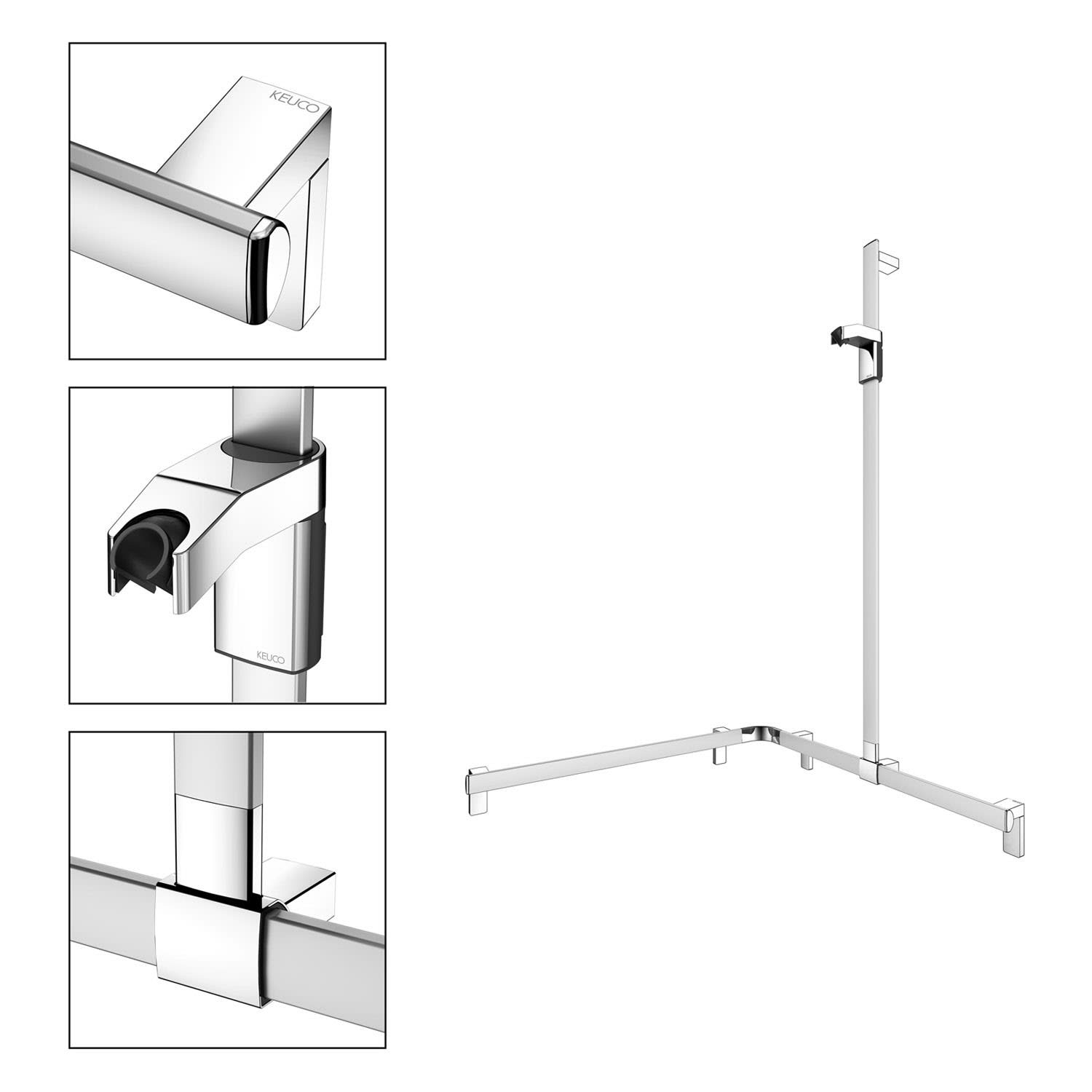 KEUCO

KEUCO