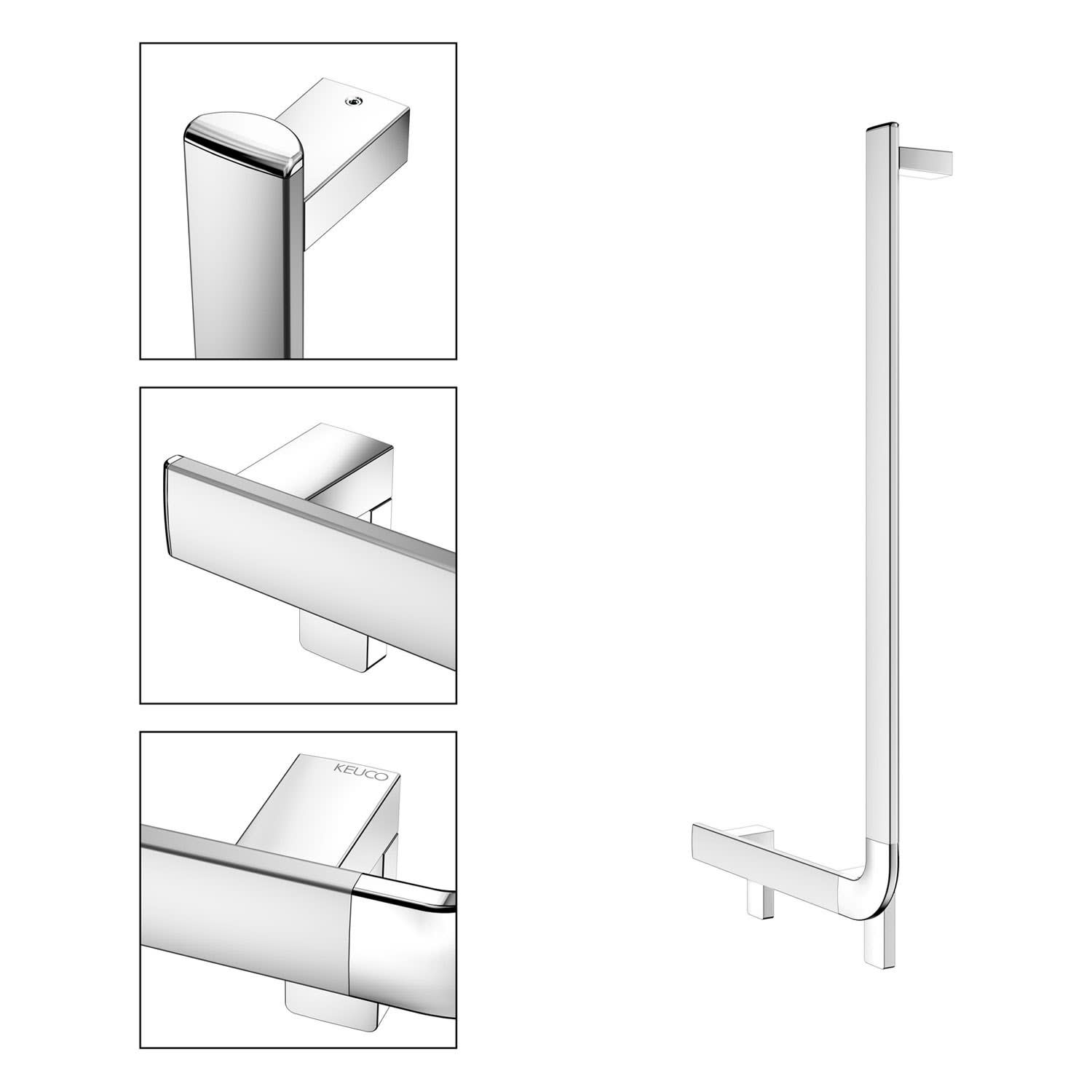 KEUCO