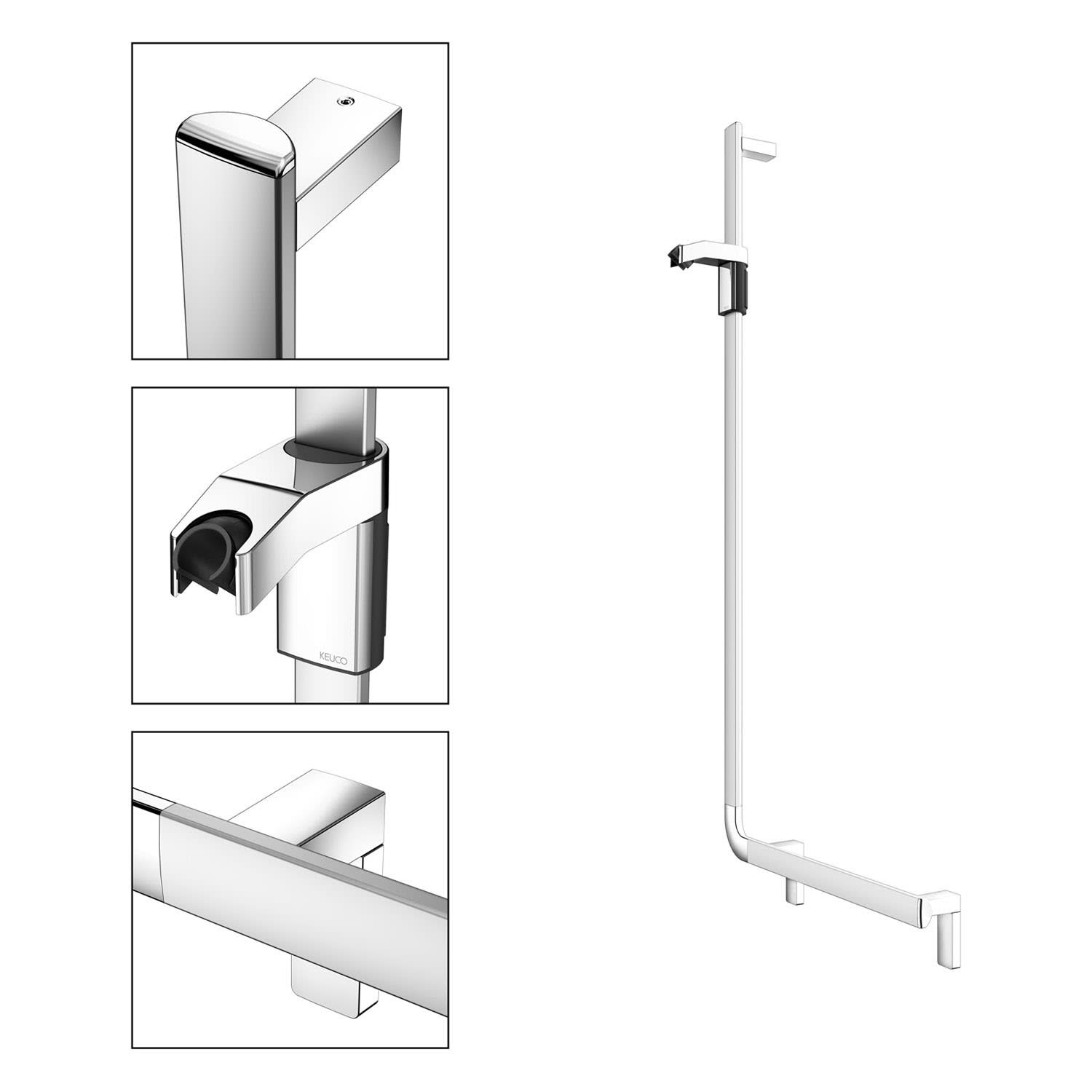 KEUCO