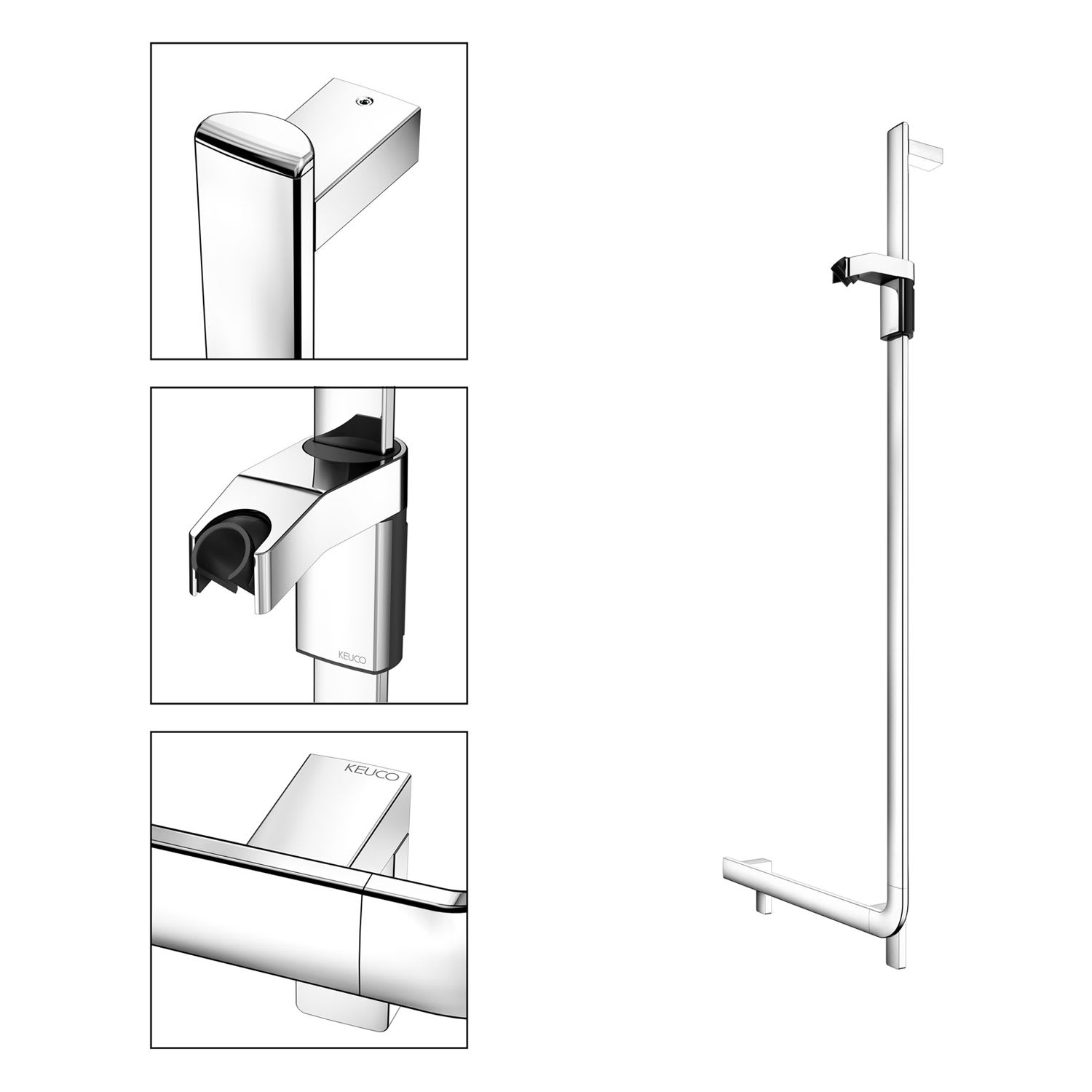 KEUCO

KEUCO