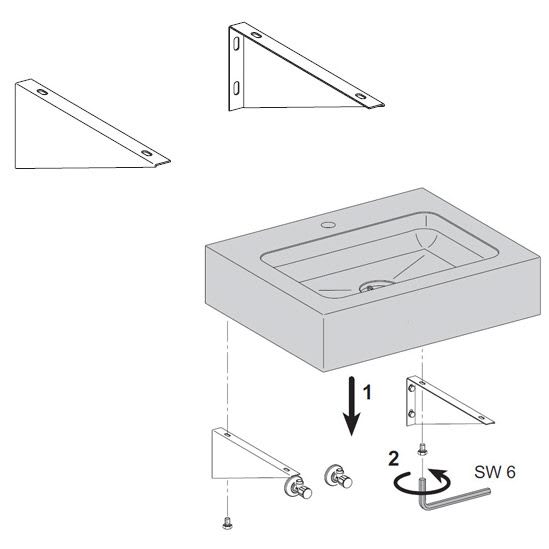 1
2
SW 6