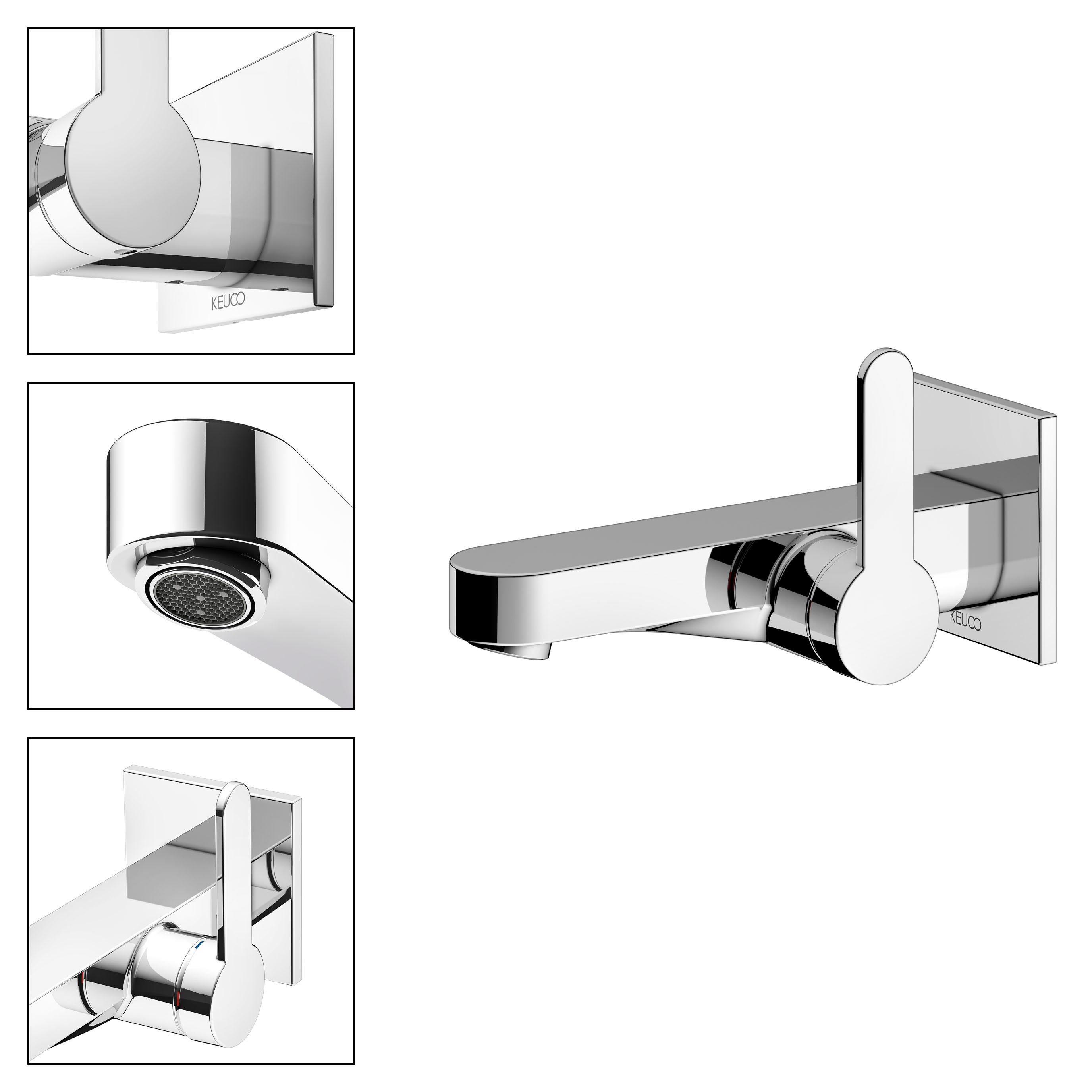 KEUCO

KEUCO