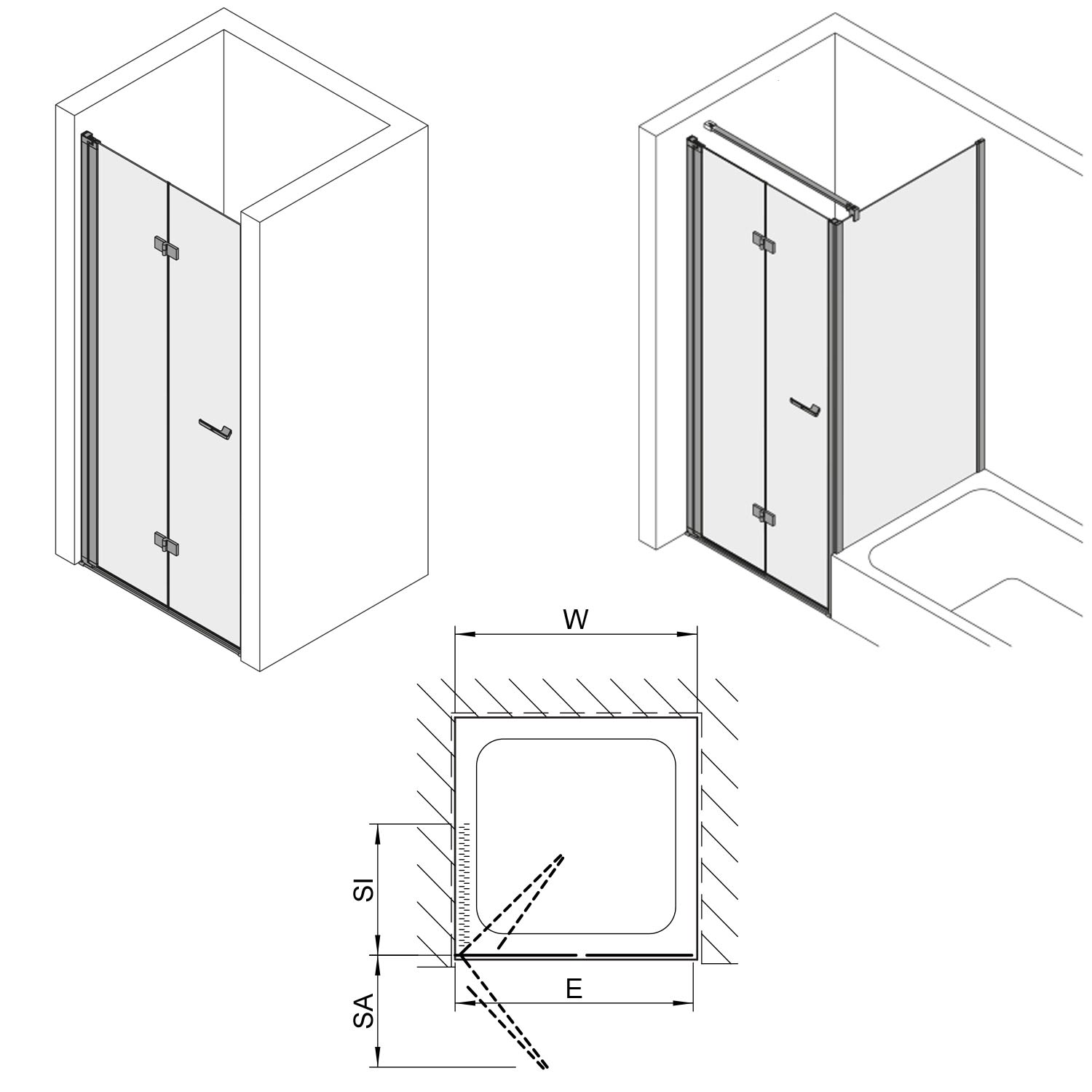 W

SI

SA

E