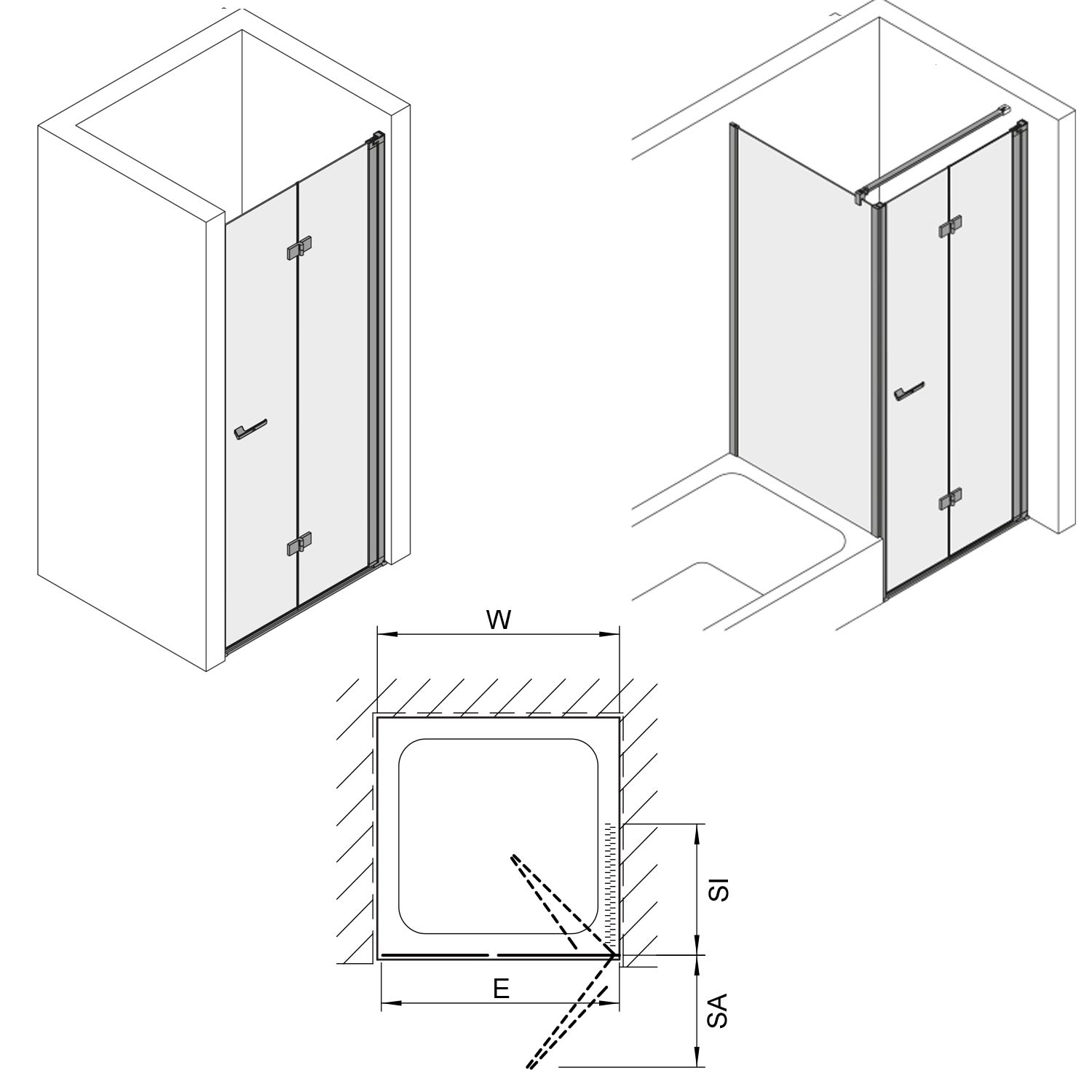 W
SI
E
SA