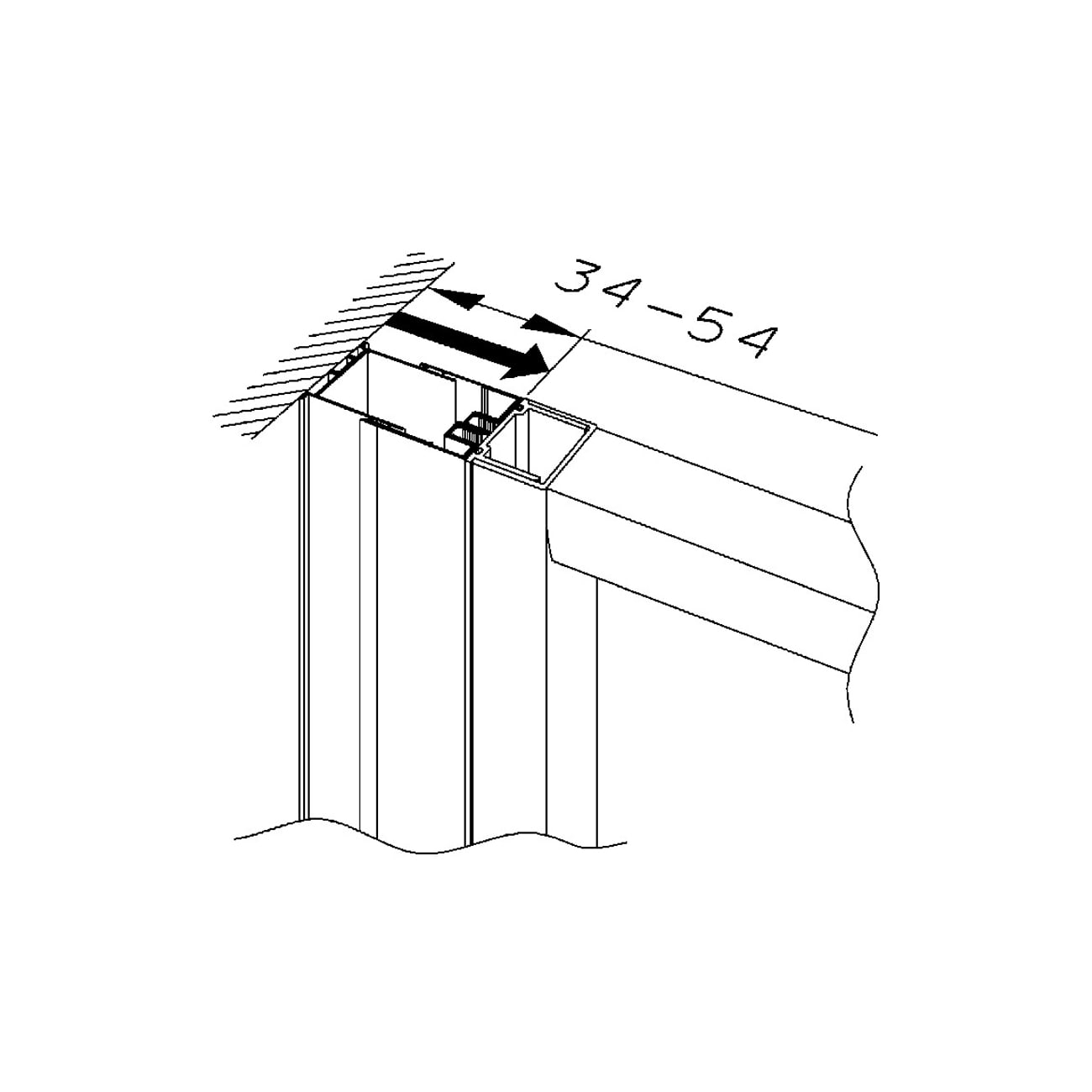 34-54