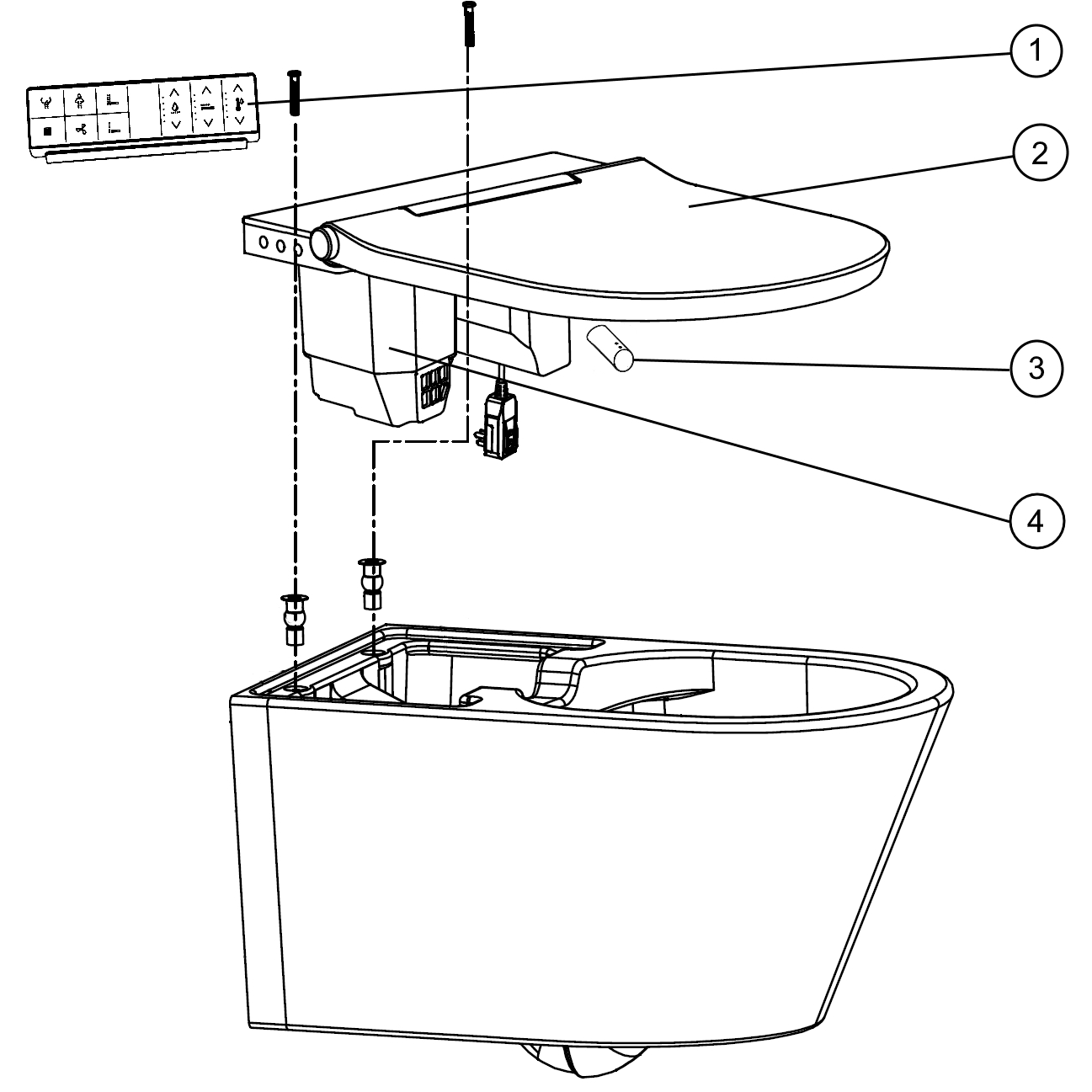 1
2
3
4