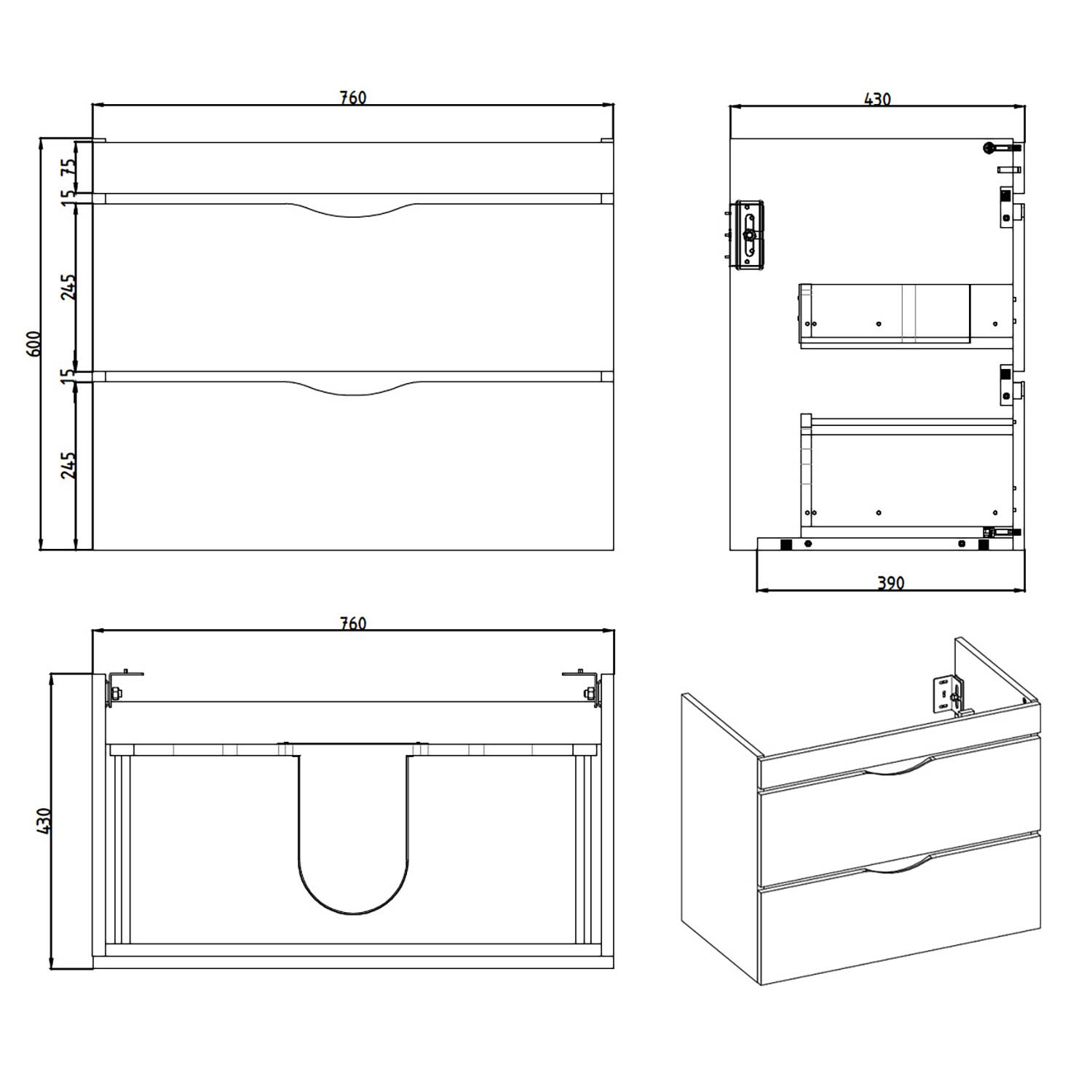 760

600

75

15

245

15

245

430

390

760

430