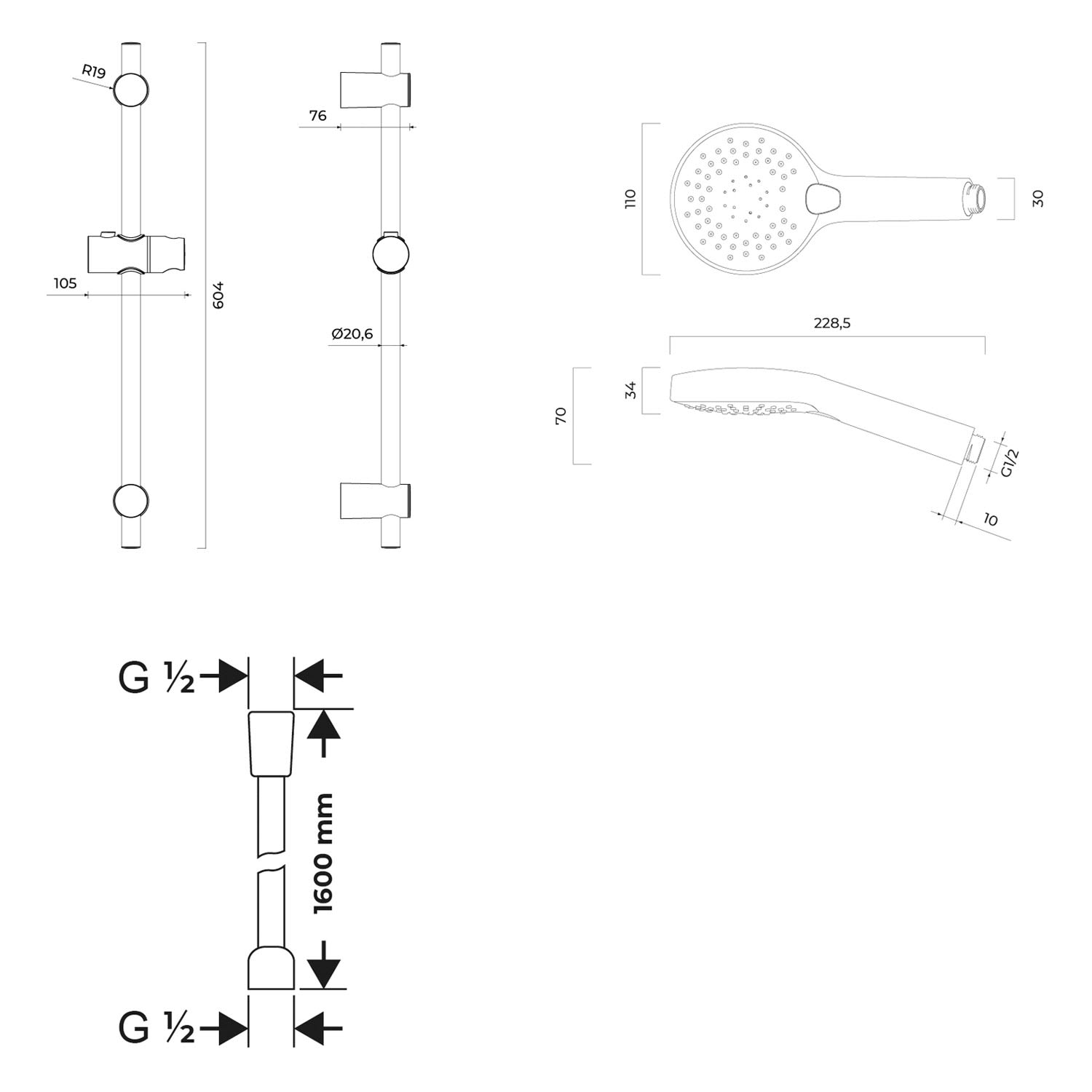 R19

105

604

76

Ø20,6

110

30

228,5

34

70

G1/2

10

G ½

1600 mm

G ½