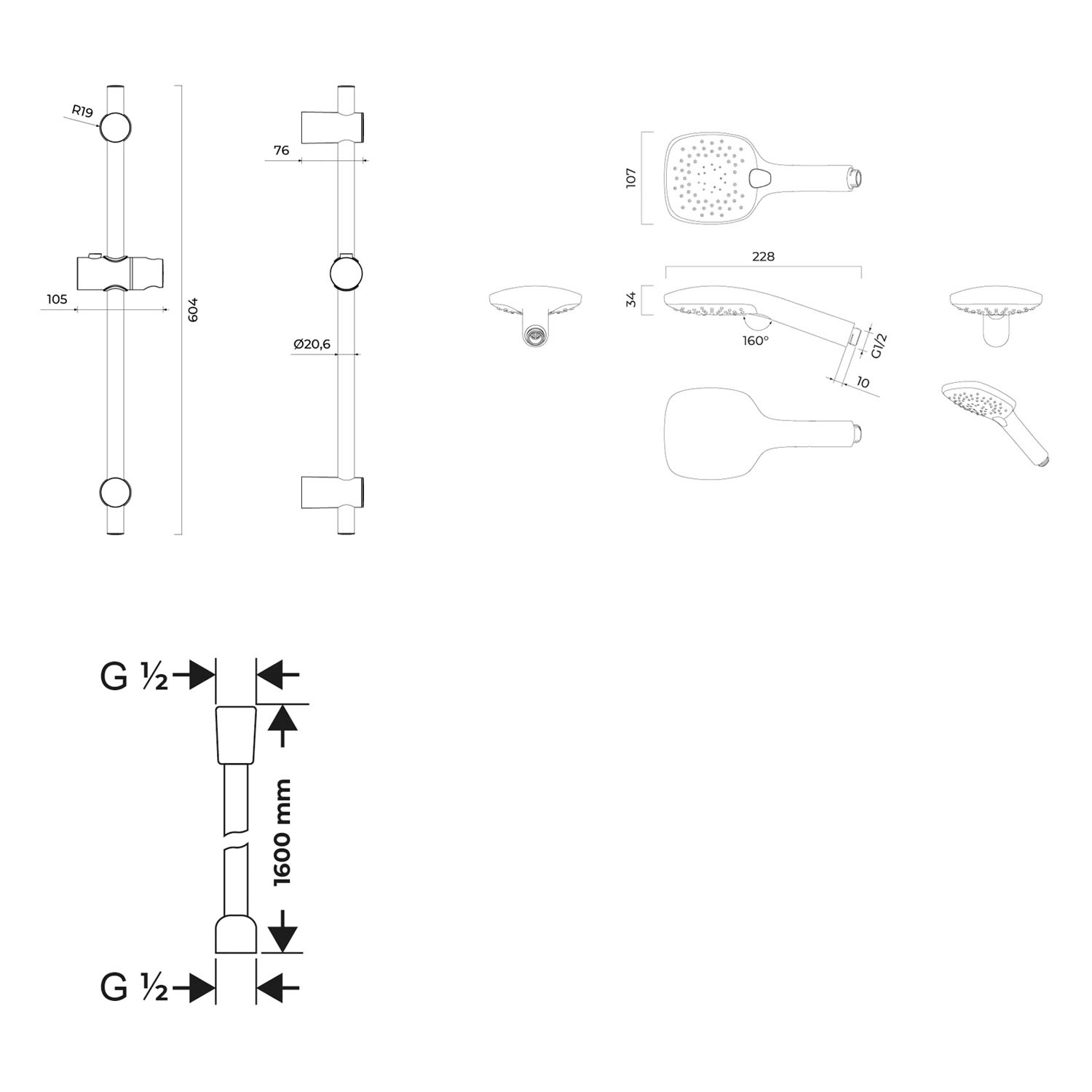 R19

105

604

76

Ø20,6

107

228

34

160°

G1/2

10

G ½

1600 mm

G ½