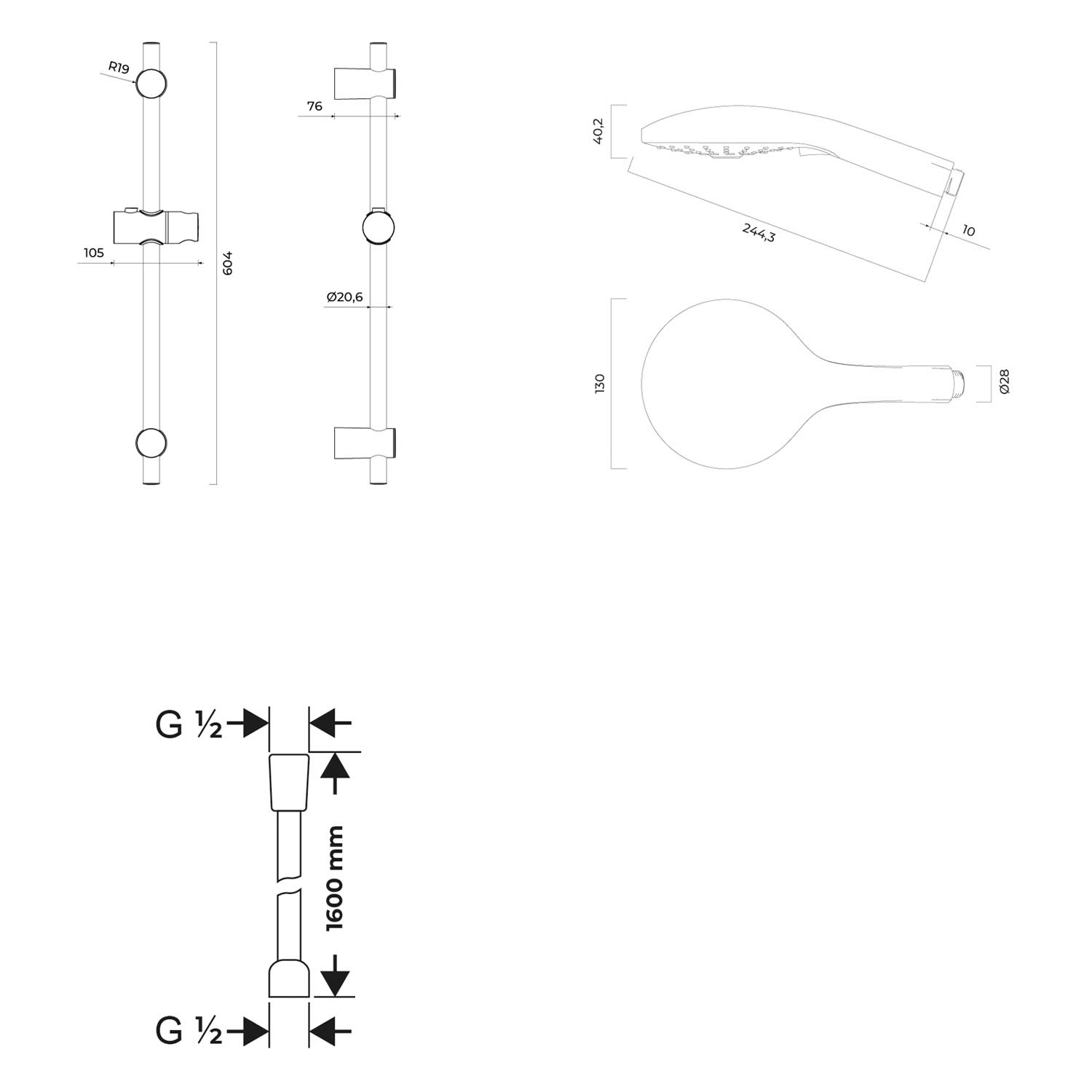 R19
105
604
76
Ø20,6
40,2
244,3
10
130
Ø28
G ½
1600 mm
G ½