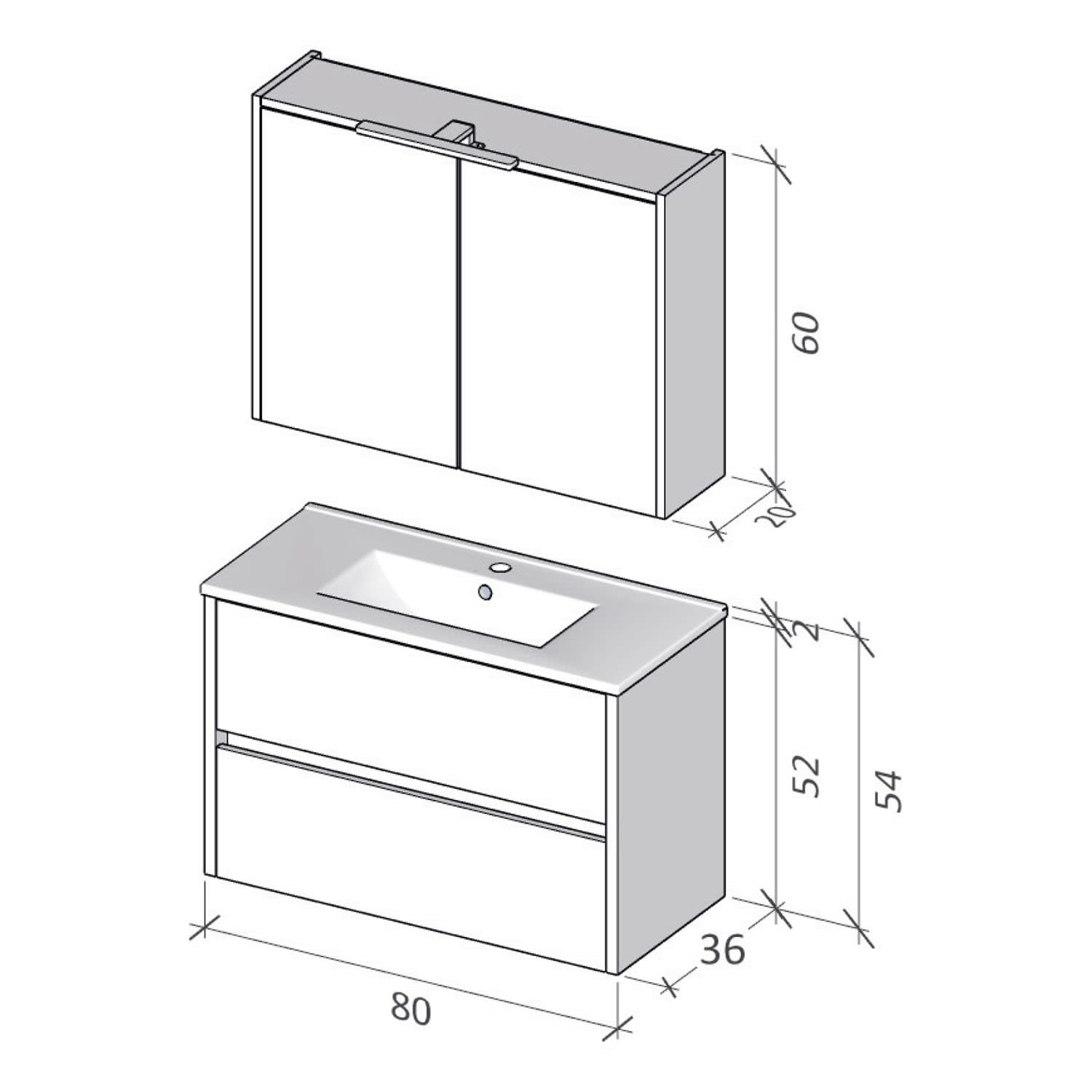 60

20

2

52

54

36

80