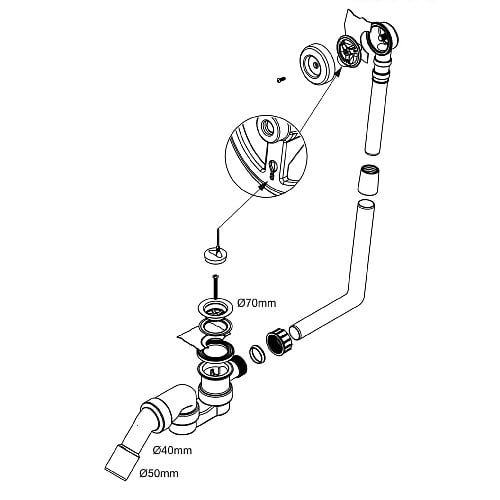 Ø70mm

Ø40mm

Ø50mm