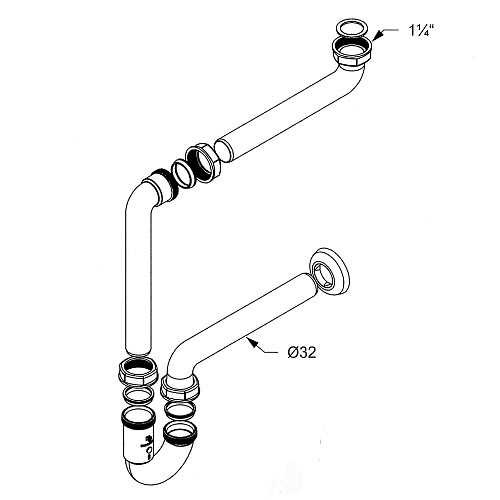 1¼"

Ø32