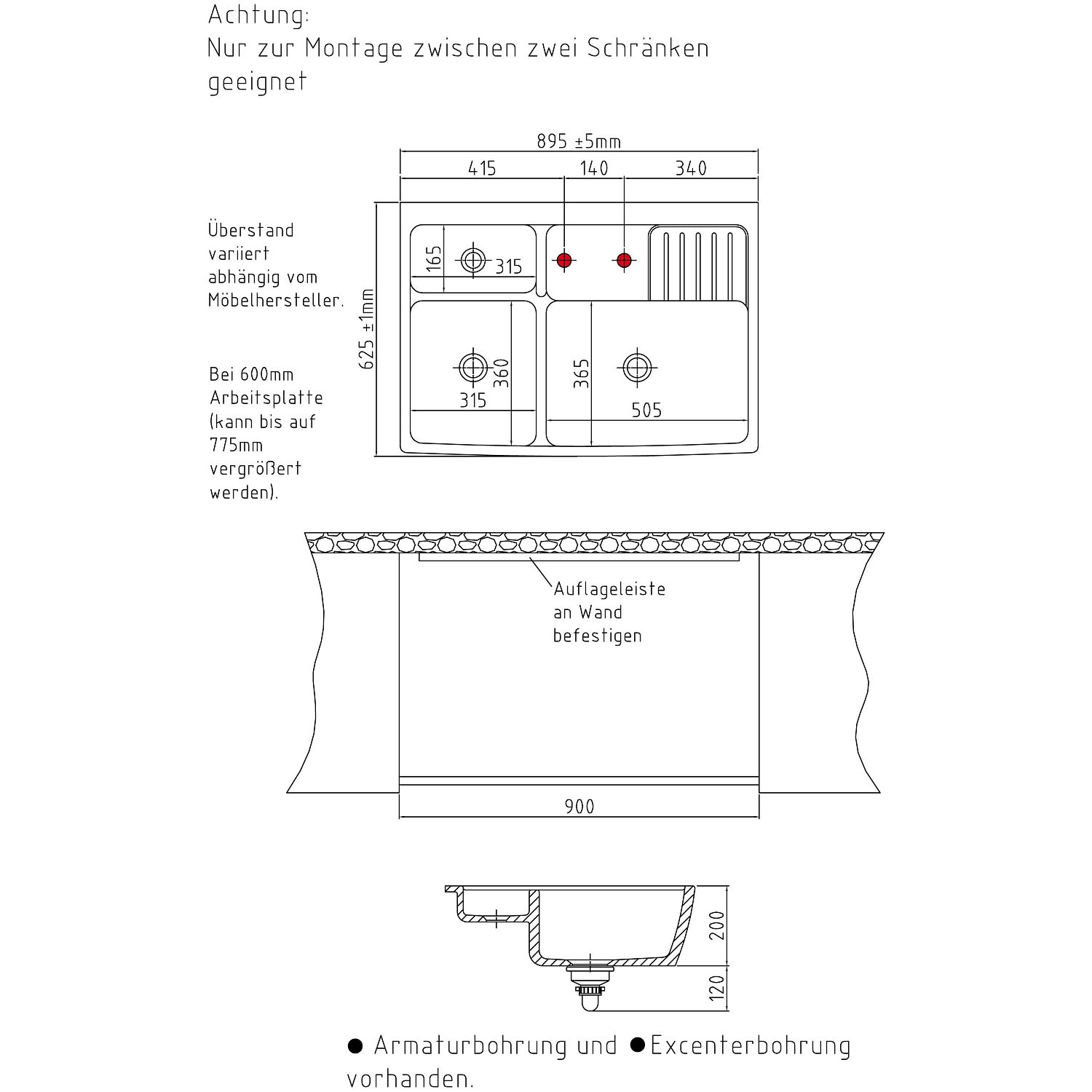 Achtung:
Nur zur Montage zwischen zwei Schränken geeignet

895 ±5mm
415
140
340

Überstand variiert abhängig vom Möbelhersteller.

Bei 600mm Arbeitsplatte (kann bis auf 775mm vergrößert werden).

625 ±1mm
165
315
360
315
365
505

Auflageleiste an Wand befestigen

900

200
120

● Armaturbohrung und ●Excenterbohrung vorhanden.