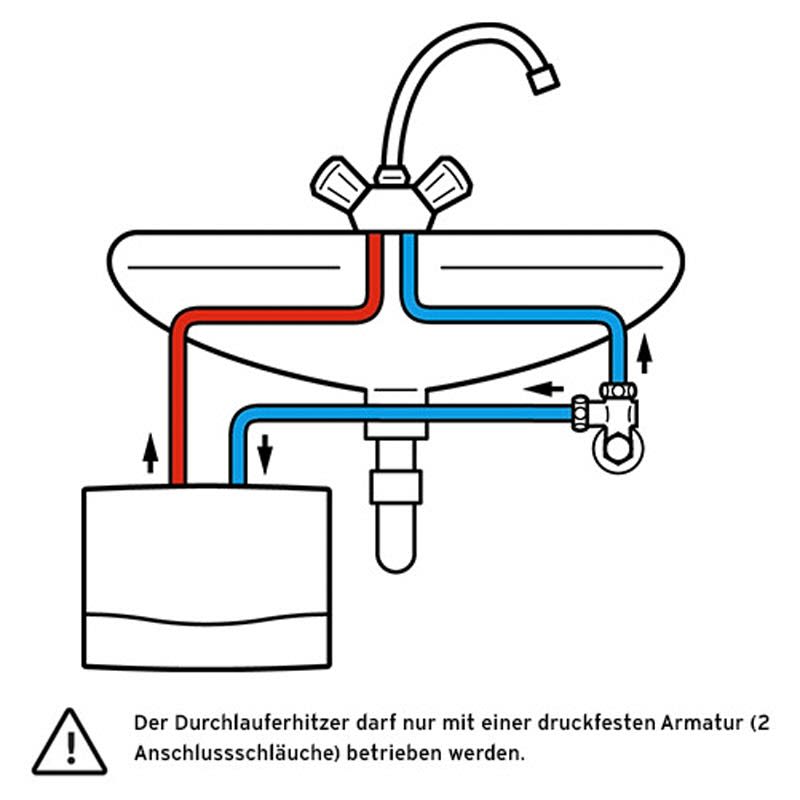 Der Durchlauferhitzer darf nur mit einer druckfesten Armatur (2 Anschlussschläuche) betrieben werden.