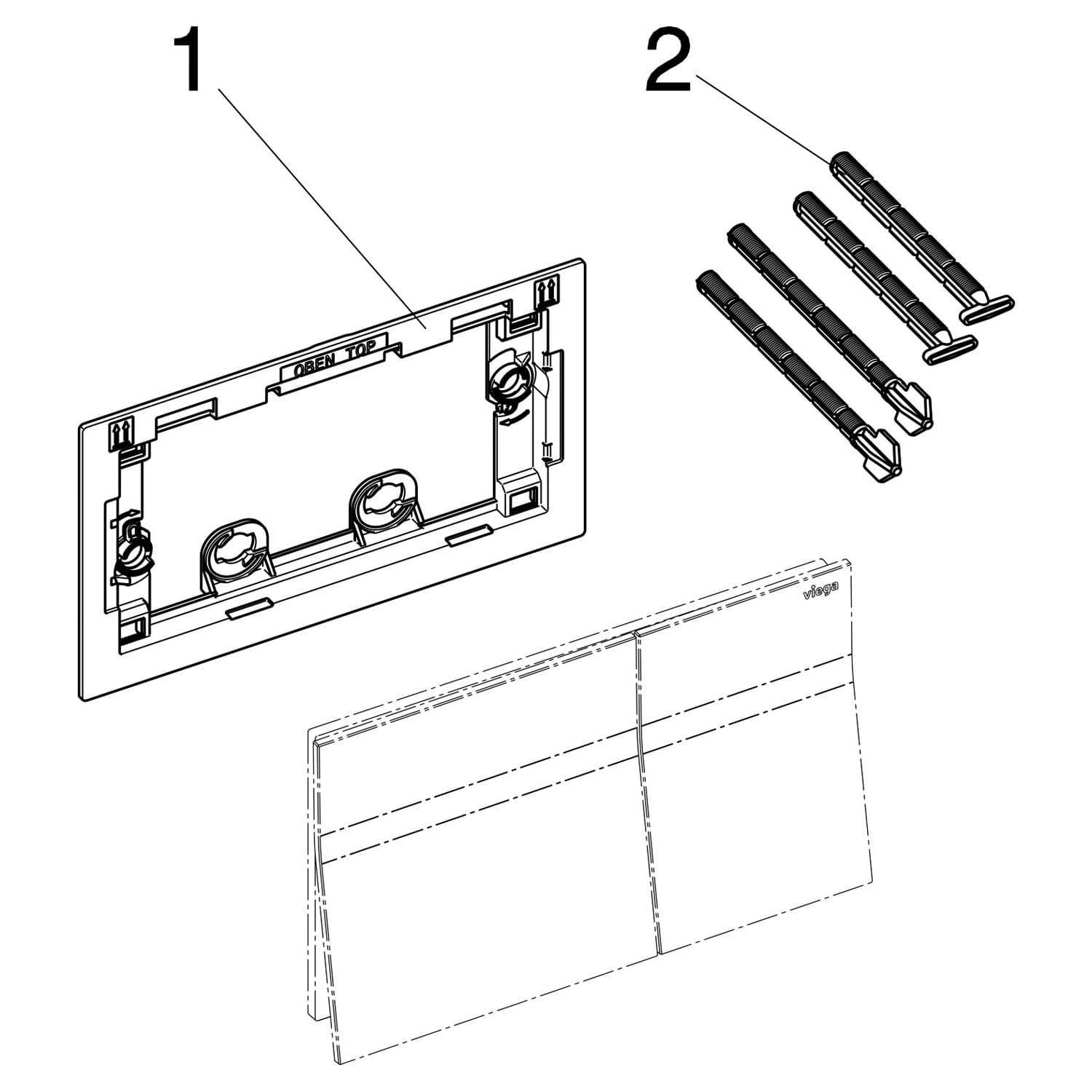 1

2

OBEN TOP

viega