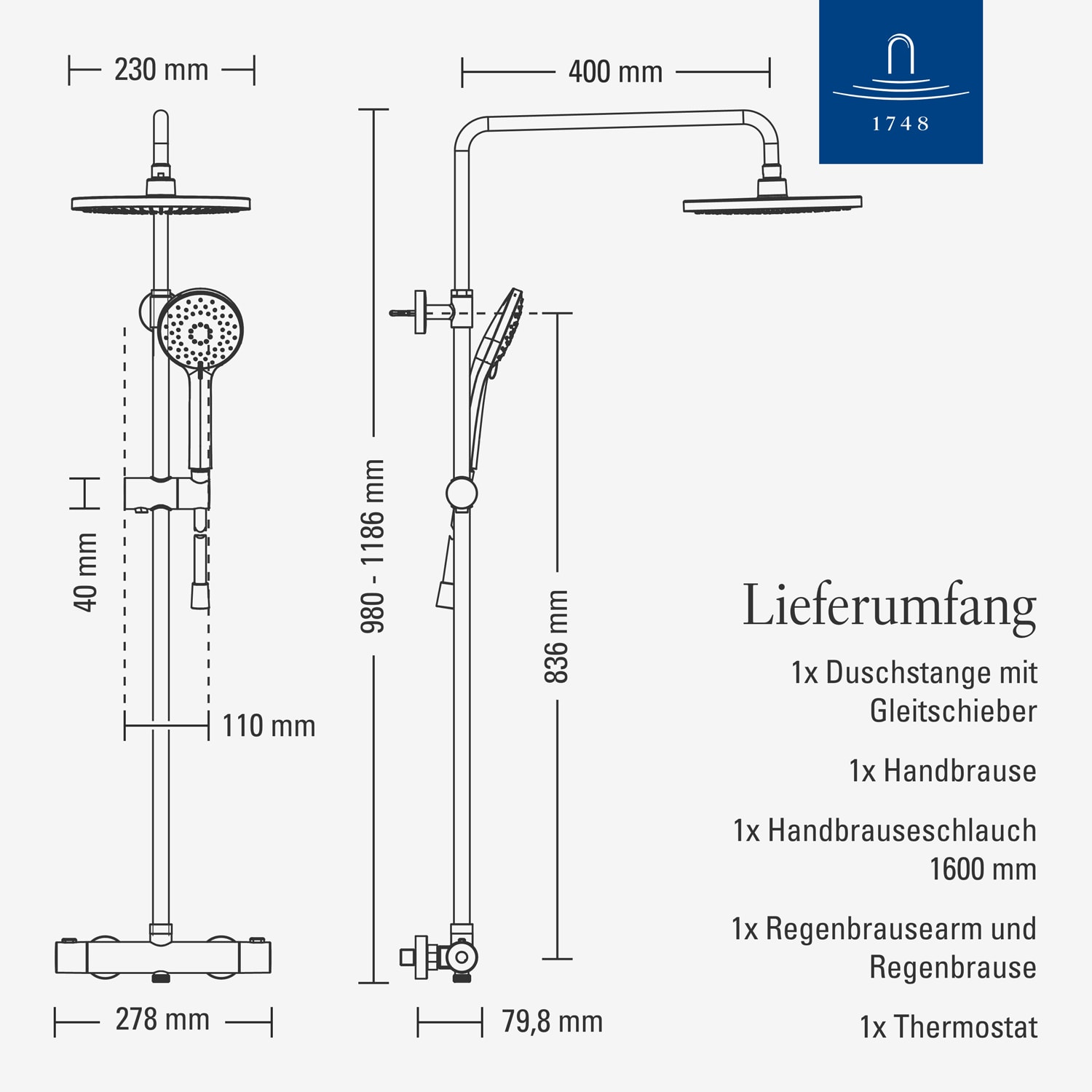 230 mm

400 mm

1748

40 mm

980 - 1186 mm

836 mm

110 mm

278 mm

79,8 mm

Lieferumfang

1x Duschstange mit Gleitschieber

1x Handbrause

1x Handbrauseschlauch 1600 mm

1x Regenbrausearm und Regenbrause

1x Thermostat