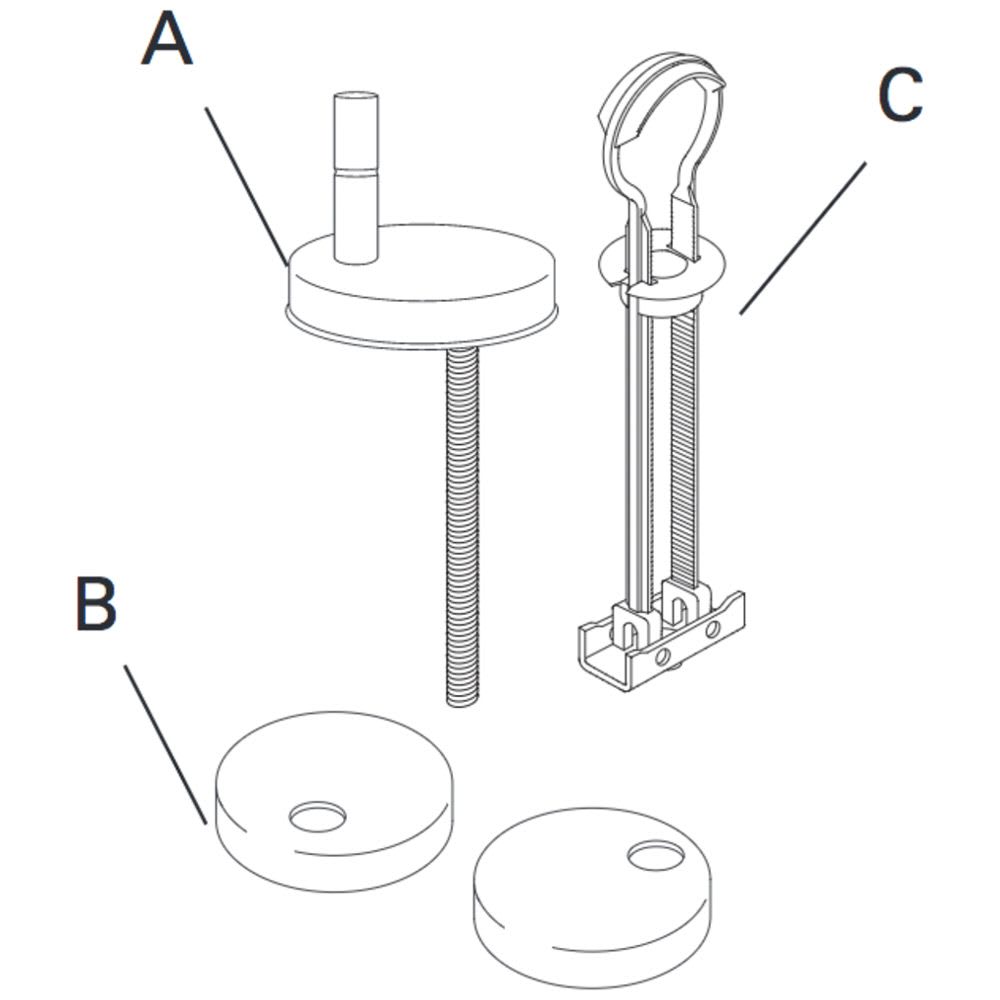 A

C

B