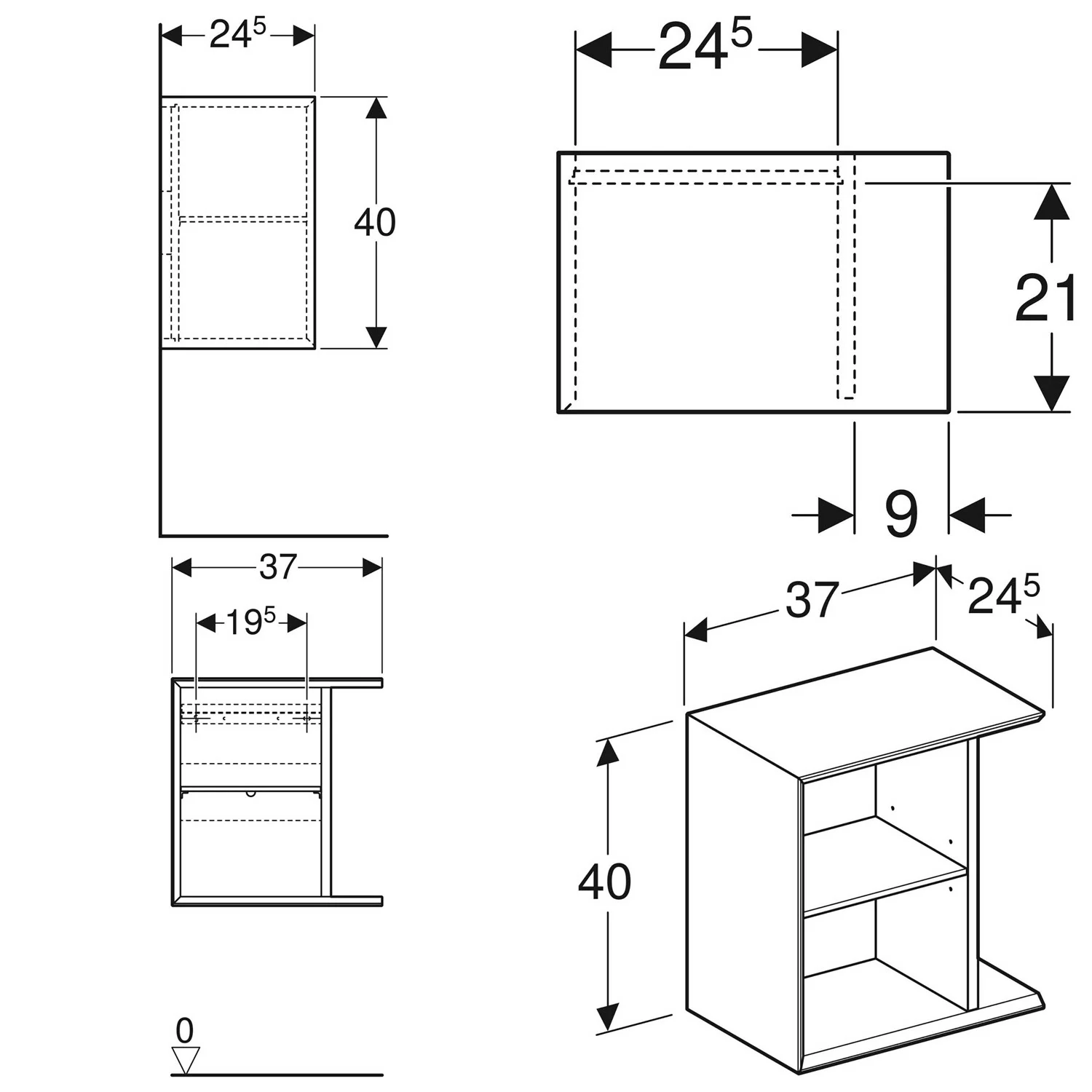 $24^5$

40

$24^5$

21

9

37

$19^5$

37

$24^5$

40

0