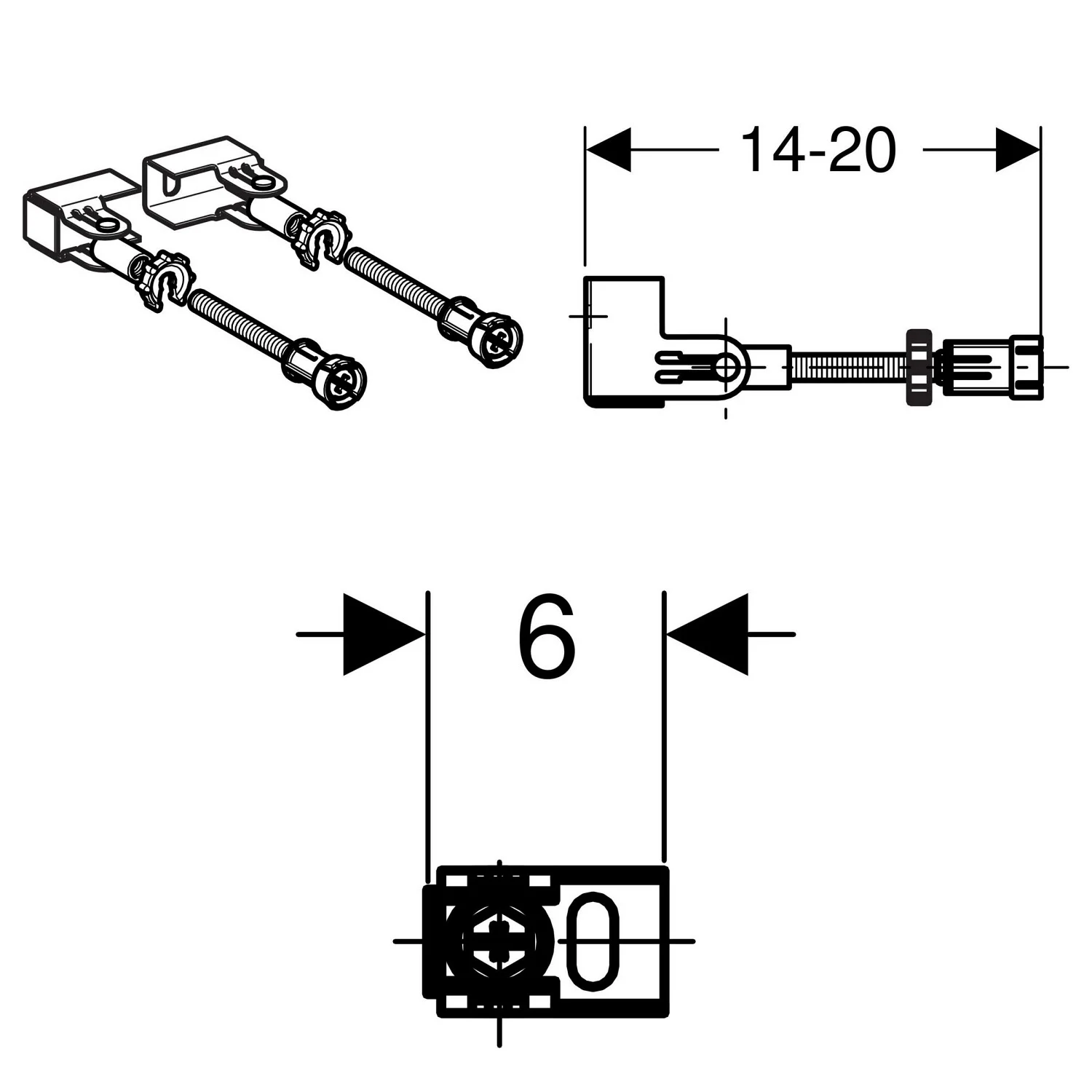 14-20

6