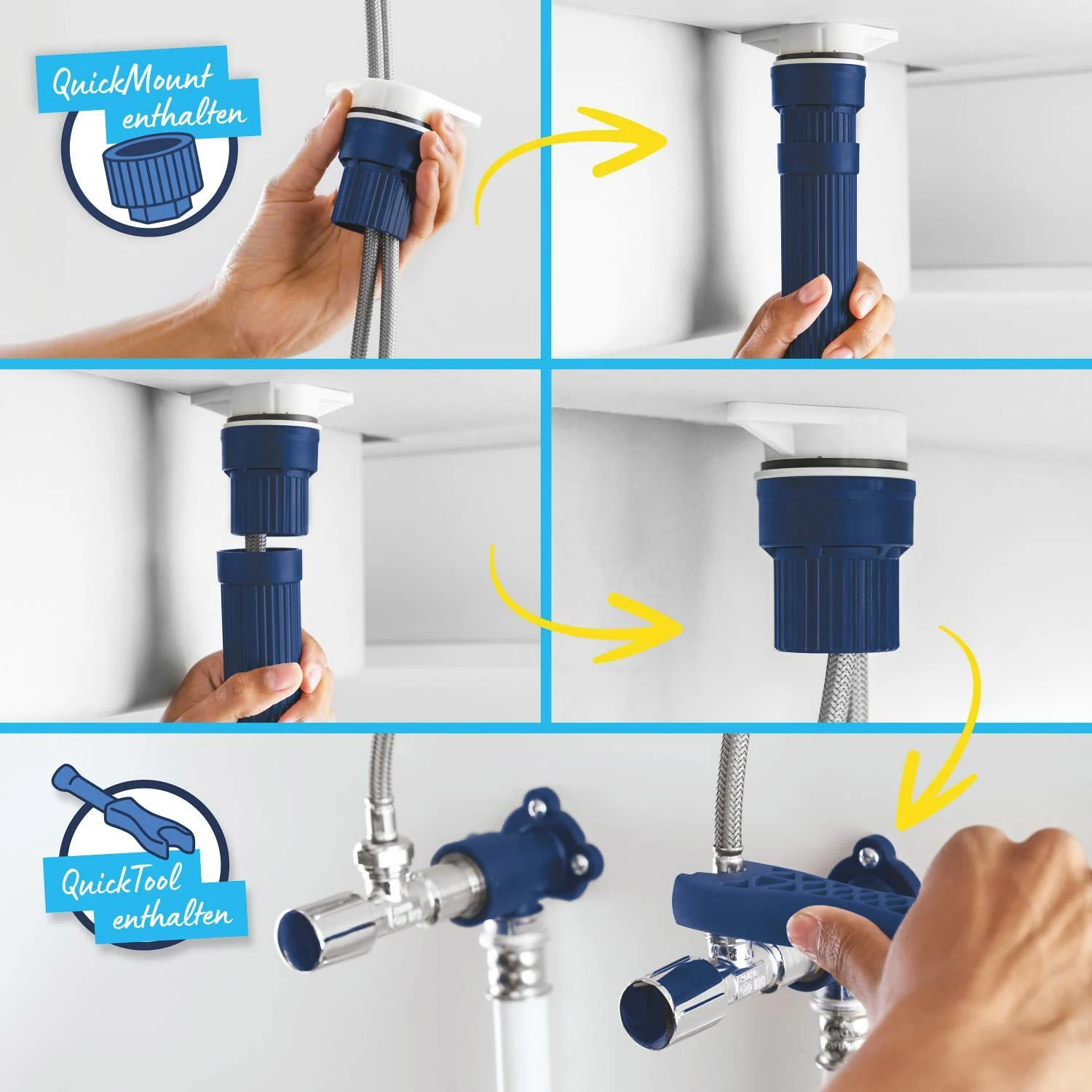 QuickMount enthalten

QuickTool enthalten